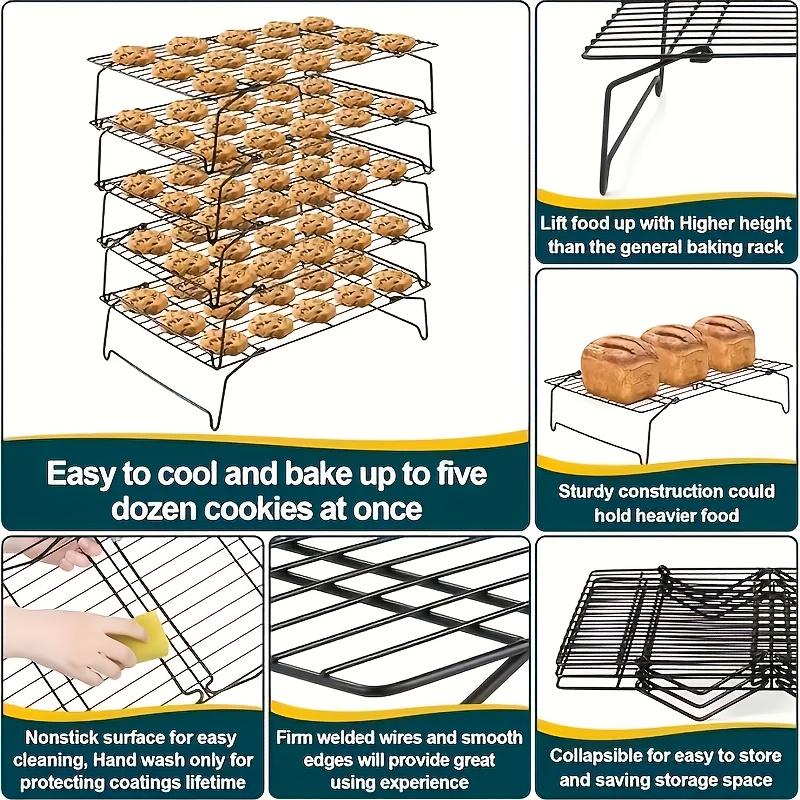 Easy to cool and bake up to five dozen cookies at once

Lift food up with Higher height than the general baking rack

Sturdy construction could hold heavier food

Nonstick surface for easy cleaning, Hand wash only for protecting coatings lifetime

Firm welded wires and smooth edges will provide great using experience

Collapsible for easy to store and saving storage space