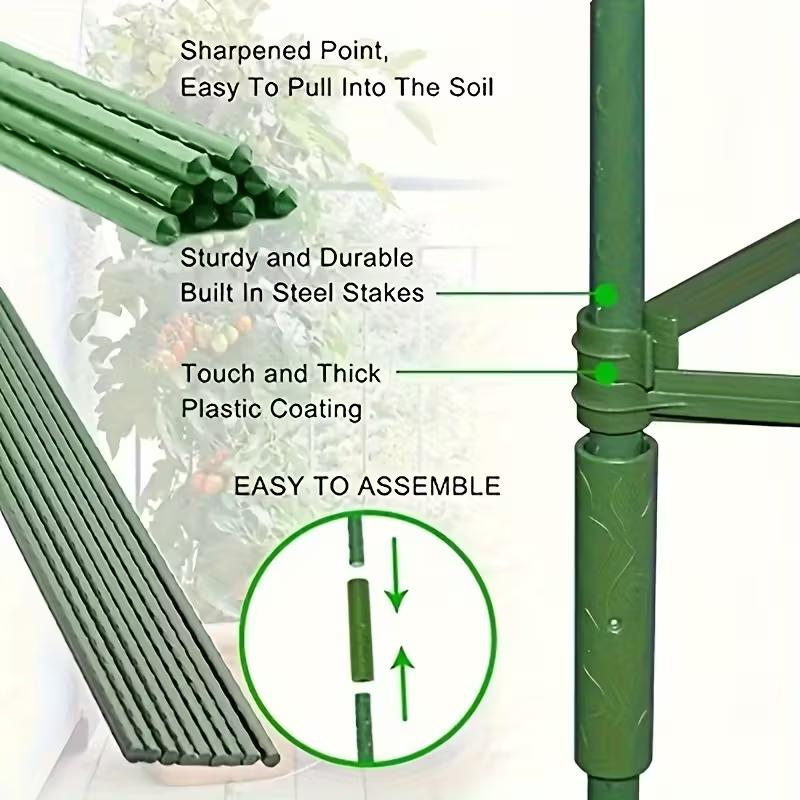 Sharpened Point,
Easy To Pull Into The Soil

Sturdy and Durable
Built In Steel Stakes

Touch and Thick
Plastic Coating

EASY TO ASSEMBLE