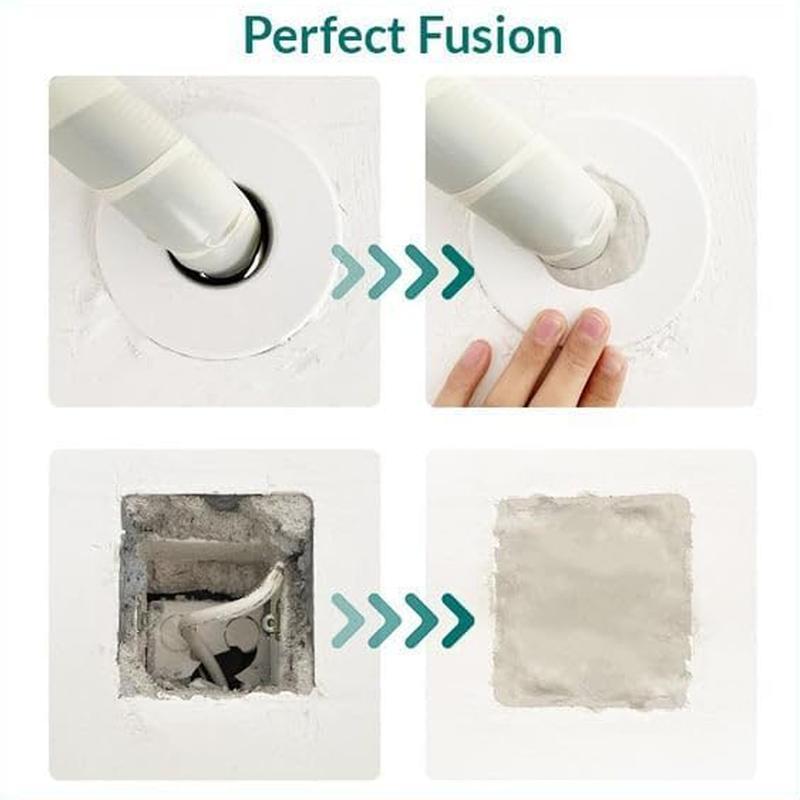 Perfect Fusion