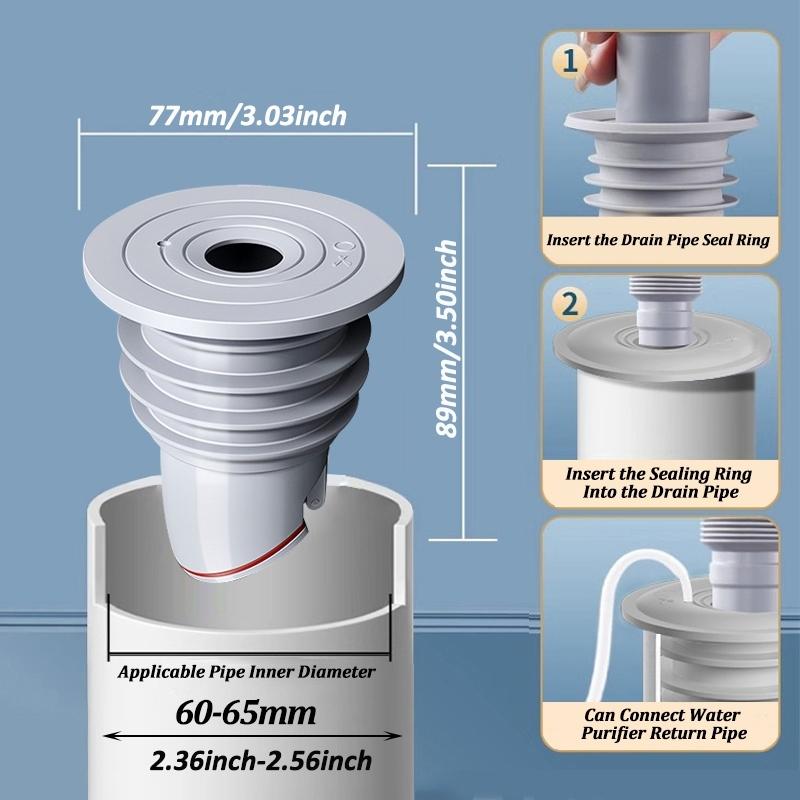 77mm/3.03inch

89mm/3.50inch

Applicable Pipe Inner Diameter

60-65mm

2.36inch-2.56inch

1

Insert the Drain Pipe Seal Ring

2

Insert the Sealing Ring Into the Drain Pipe

Can Connect Water Purifier Return Pipe