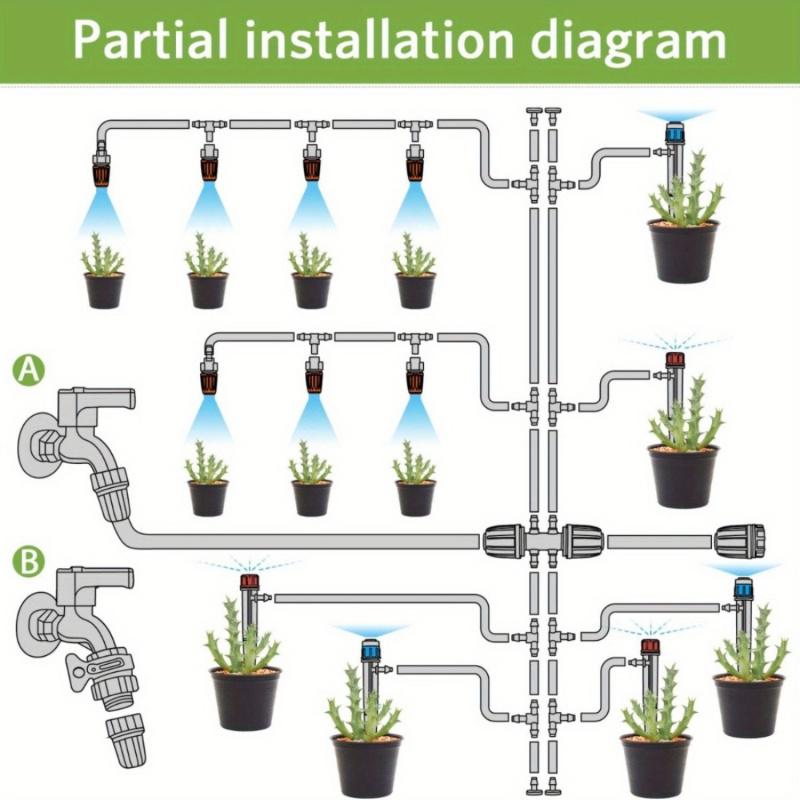 Partial installation diagram

A

B