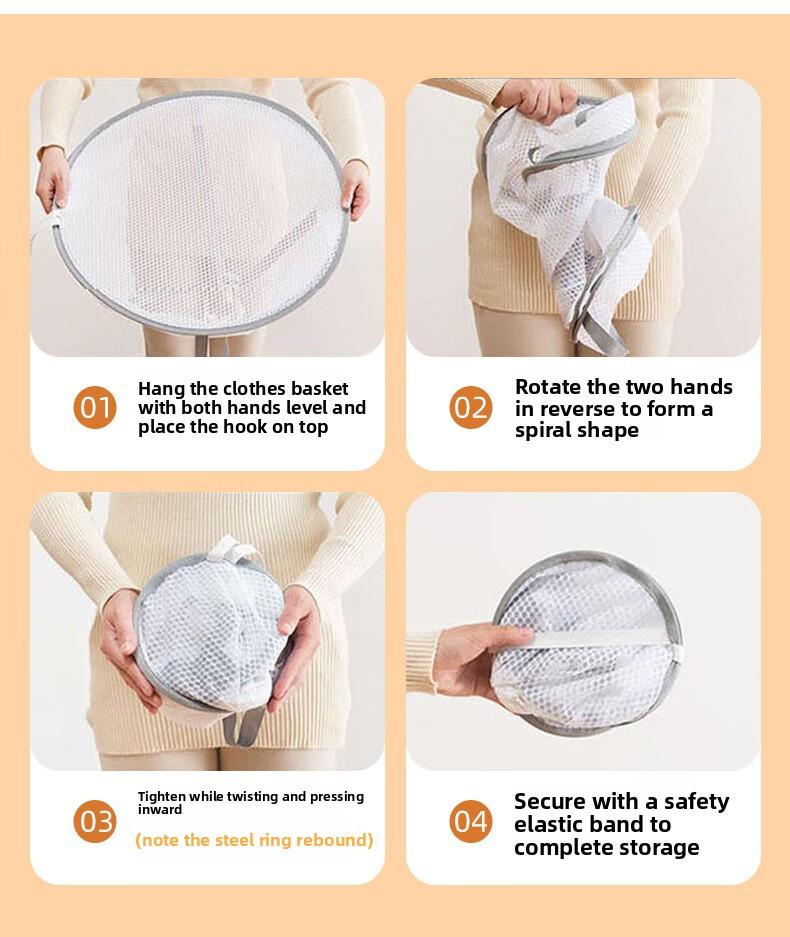 01 Hang the clothes basket with both hands level and place the hook on top

02 Rotate the two hands in reverse to form a spiral shape

03 Tighten while twisting and pressing inward

(note the steel ring rebound)

04 Secure with a safety elastic band to complete storage