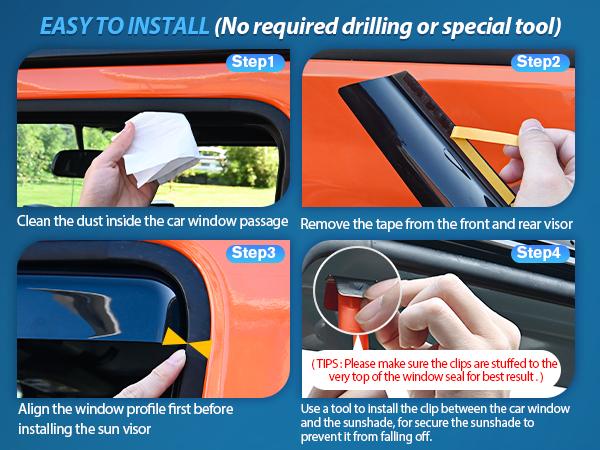 EASY TO INSTALL (No required drilling or special tool)

Step1

Clean the dust inside the car window passage

Step2

Remove the tape from the front and rear visor

Step3

Align the window profile first before installing the sun visor

Step4

( TIPS : Please make sure the clips are stuffed to the very top of the window seal for best result . )

Use a tool to install the clip between the car window and the sunshade, for secure the sunshade to prevent it from falling off.