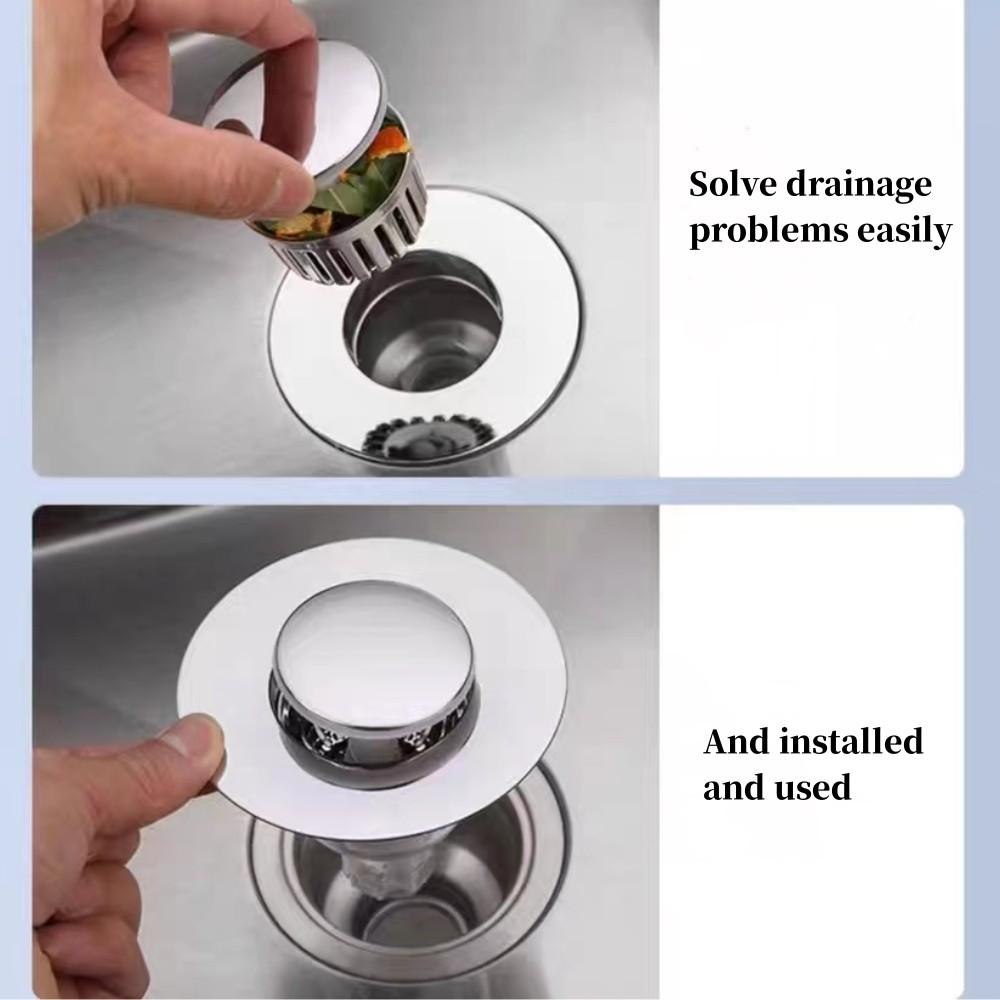 Solve drainage problems easily

And installed and used