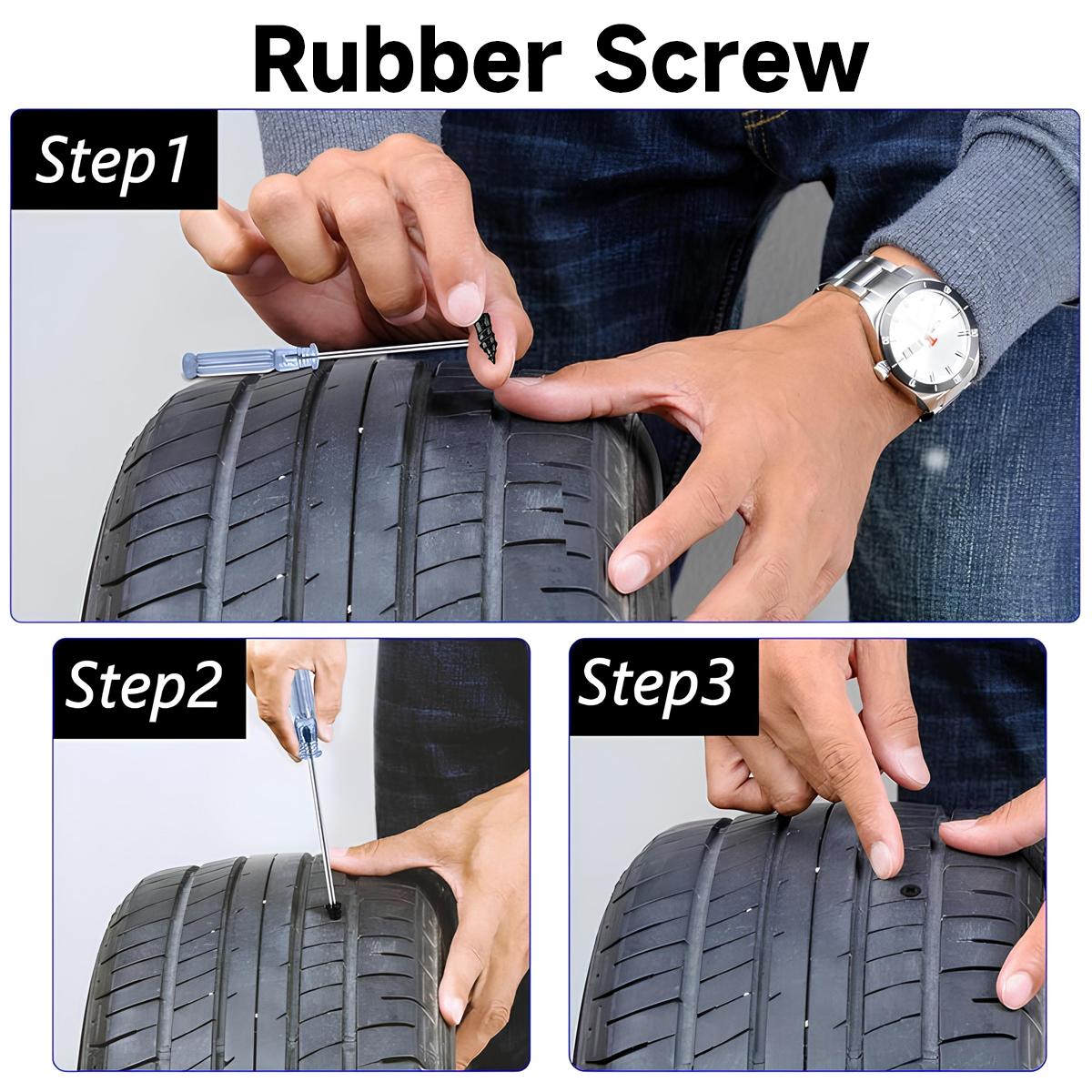 Rubber Screw

Step1

Step2

Step3