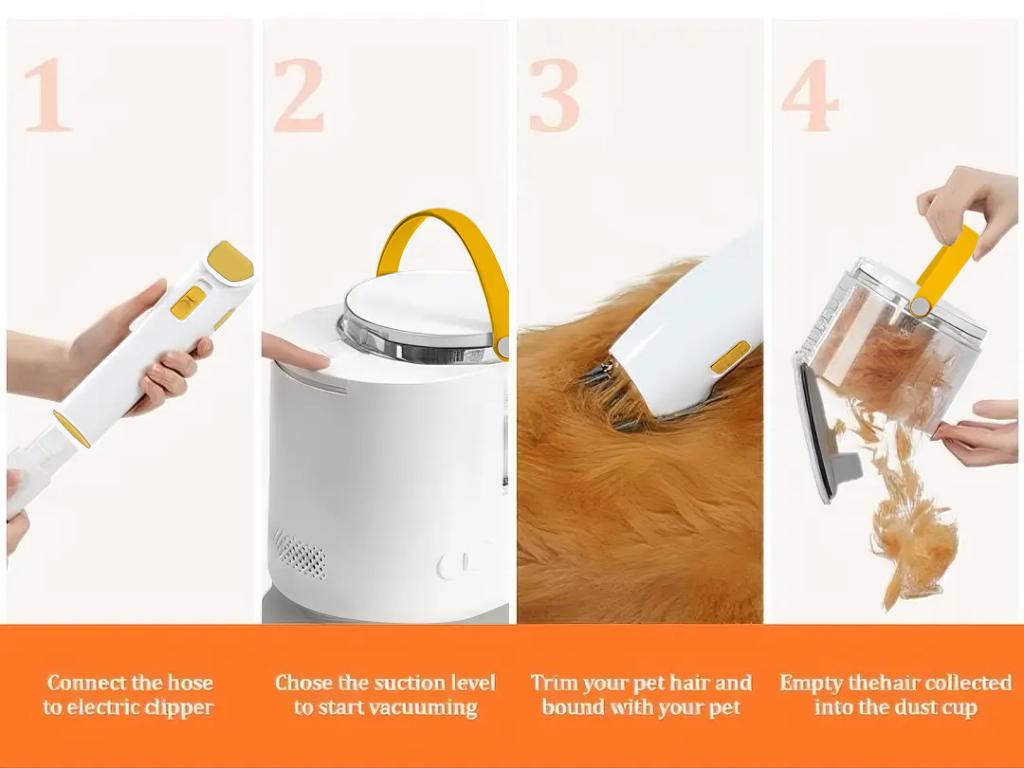 1

Connect the hose to electric clipper

2

Chose the suction level to start vacuuming

3

Trim your pet hair and bound with your pet

4

Empty thehair collected into the dust cup