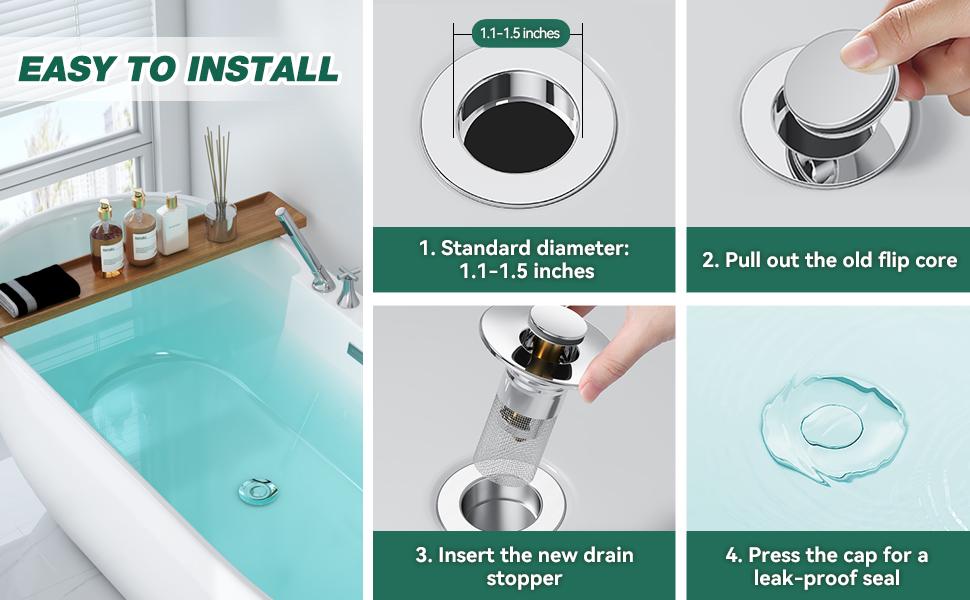 EASY TO INSTALL

1.1-1.5 inches

1. Standard diameter: 1.1-1.5 inches

2. Pull out the old flip core

3. Insert the new drain stopper

4. Press the cap for a leak-proof seal