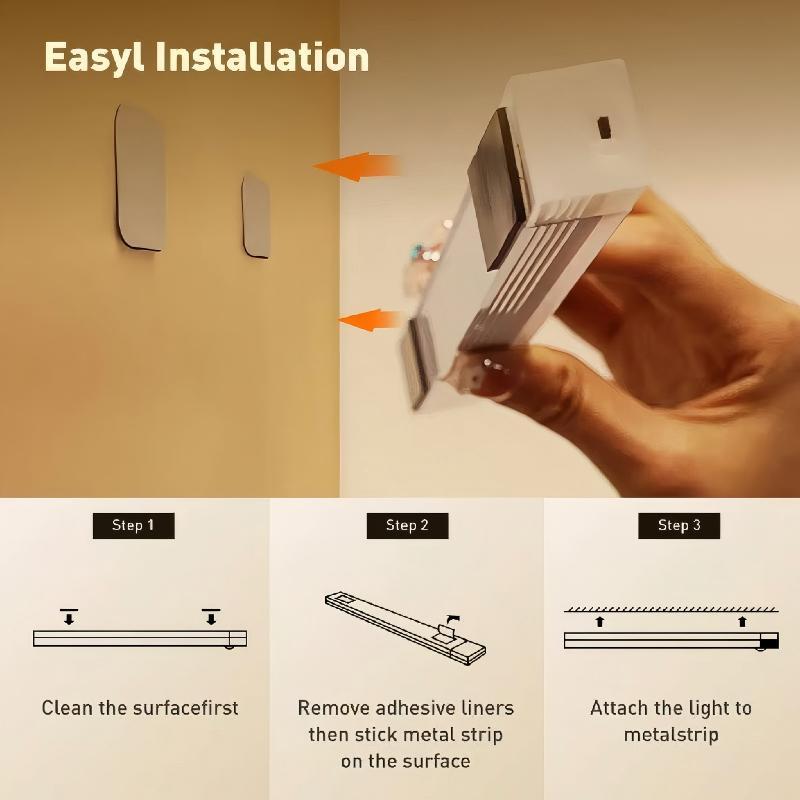 Easyl Installation

Step 1

Clean the surfacefirst

Step 2

Remove adhesive liners then stick metal strip on the surface

Step 3

Attach the light to metalstrip