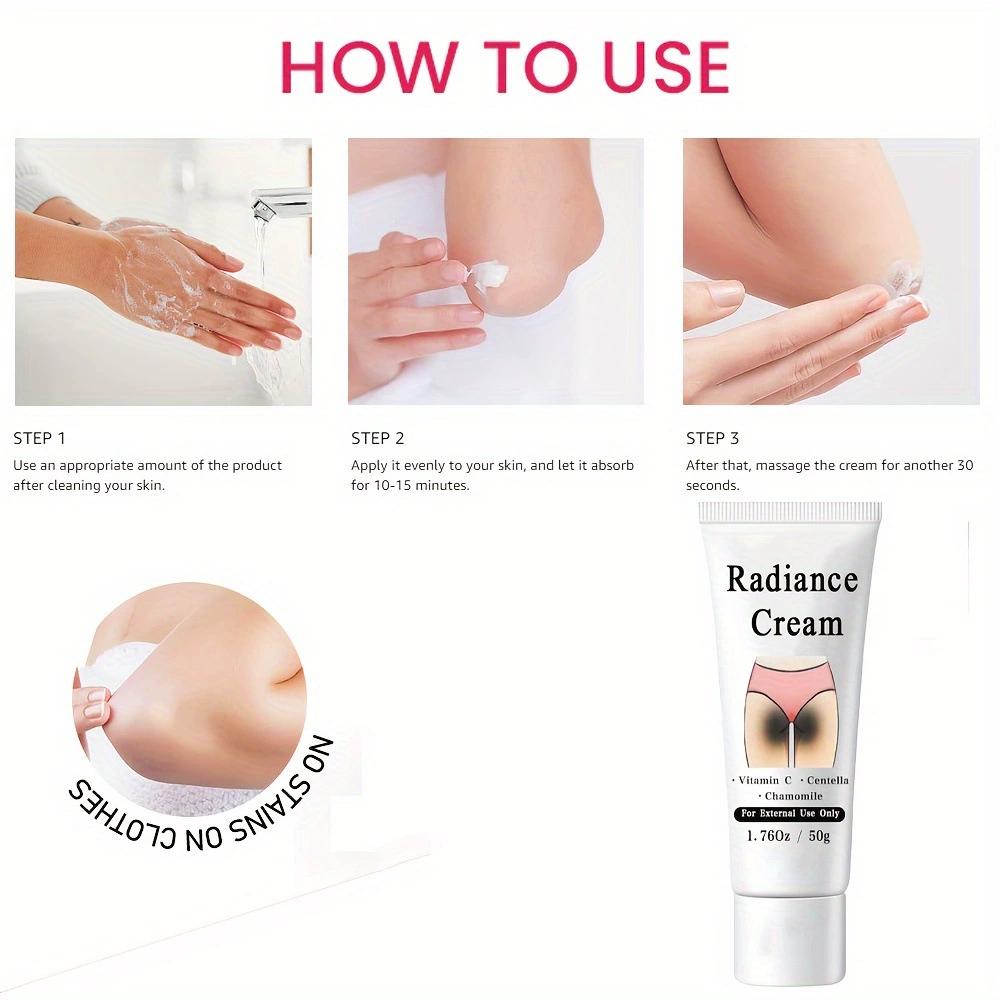 HOW TO USE

STEP 1
Use an appropriate amount of the product after cleaning your skin.

STEP 2
Apply it evenly to your skin, and let it absorb for 10-15 minutes.

STEP 3
After that, massage the cream for another 30 seconds.

NO STAINS ON CLOTHES

Radiance Cream

· Vitamin C · Centella · Chamomile
For External Use Only
1.76Oz / 50g