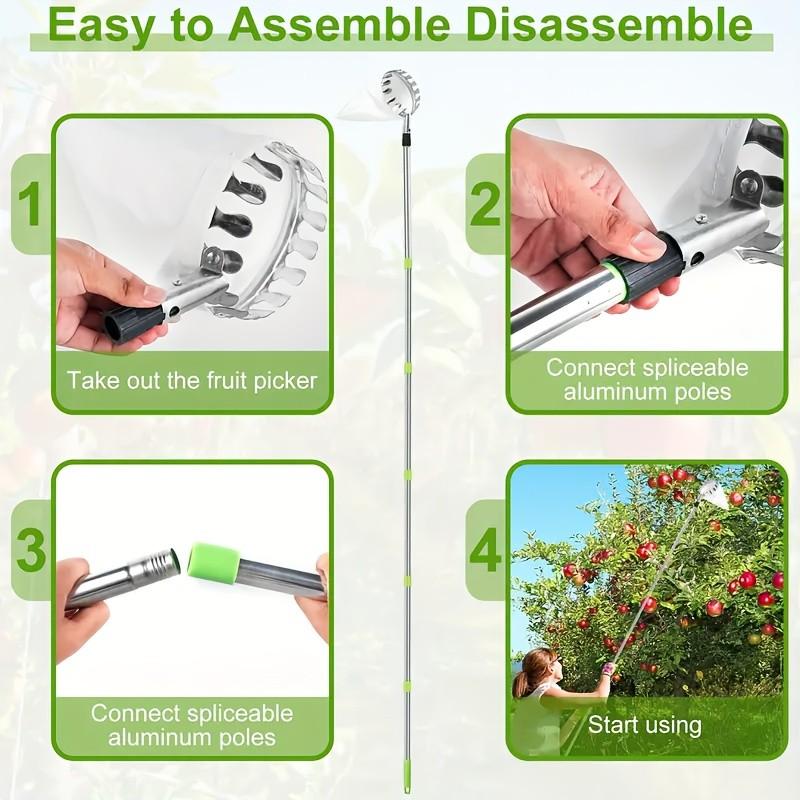 Easy to Assemble Disassemble

1

Take out the fruit picker

2

Connect spliceable aluminum poles

3

Connect spliceable aluminum poles

4

Start using