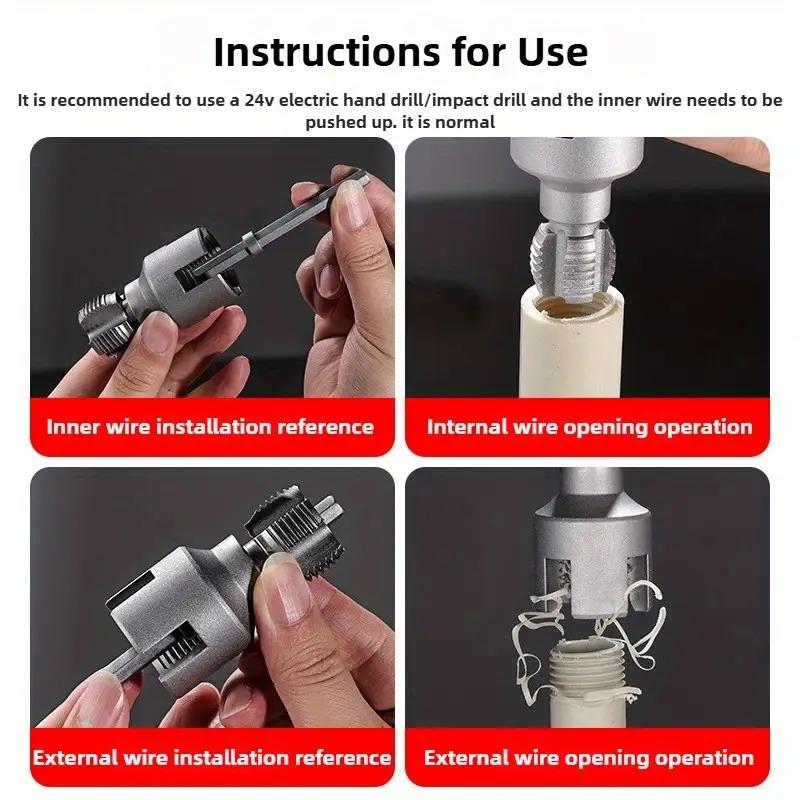 Instructions for Use

It is recommended to use a 24v electric hand drill/impact drill and the inner wire needs to be pushed up. it is normal

Inner wire installation reference

Internal wire opening operation

External wire installation reference

External wire opening operation