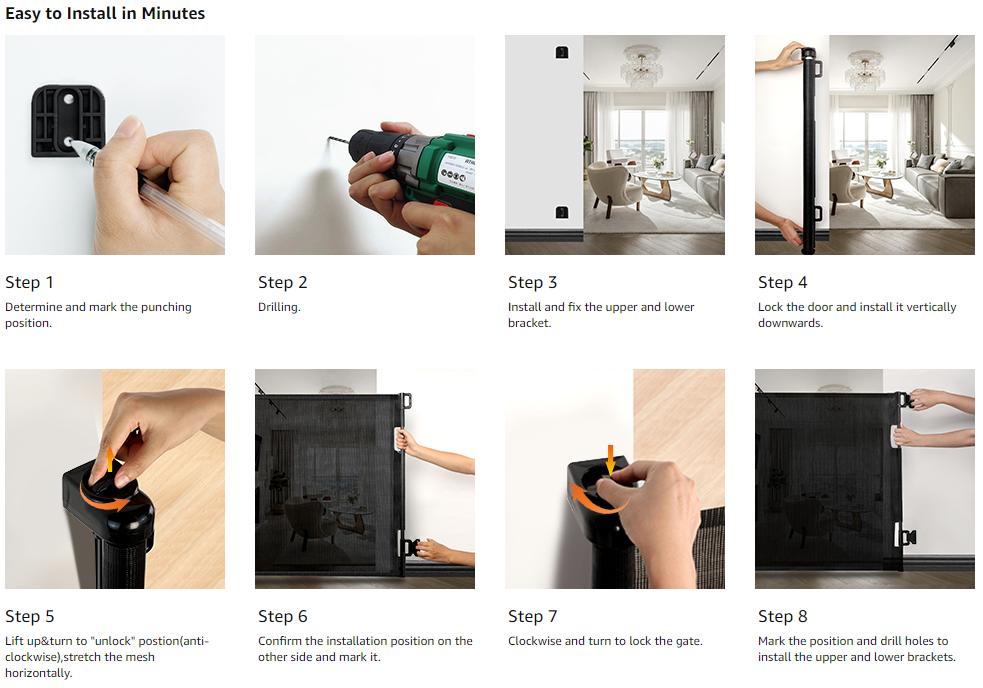 Easy to Install in Minutes

Step 1
Determine and mark the punching position.

Step 2
Drilling.

Step 3
Install and fix the upper and lower bracket.

Step 4
Lock the door and install it vertically downwards.

Step 5
Lift up&turn to "unlock" postion(anti-clockwise),stretch the mesh horizontally.

Step 6
Confirm the installation position on the other side and mark it.

Step 7
Clockwise and turn to lock the gate.

Step 8
Mark the position and drill holes to install the upper and lower brackets.