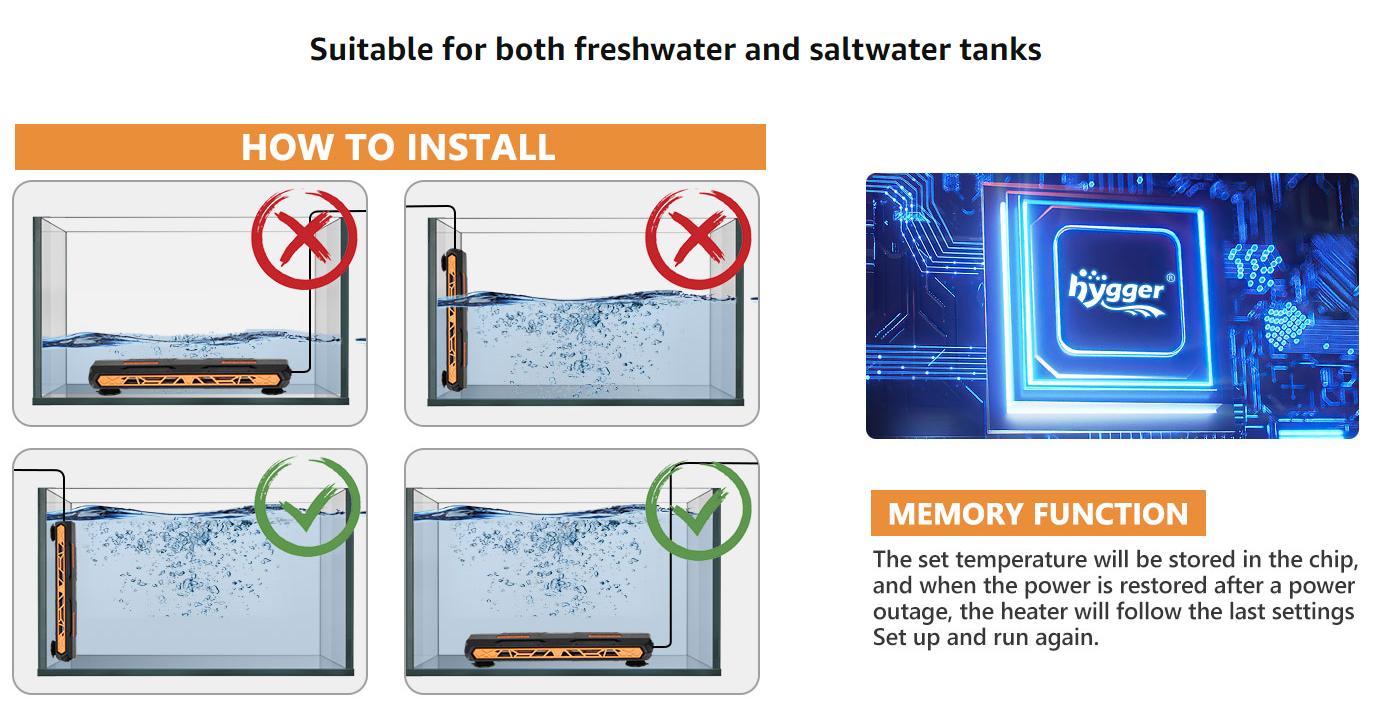 Suitable for both freshwater and saltwater tanks

HOW TO INSTALL

hygger®

MEMORY FUNCTION

The set temperature will be stored in the chip, and when the power is restored after a power outage, the heater will follow the last settings Set up and run again.