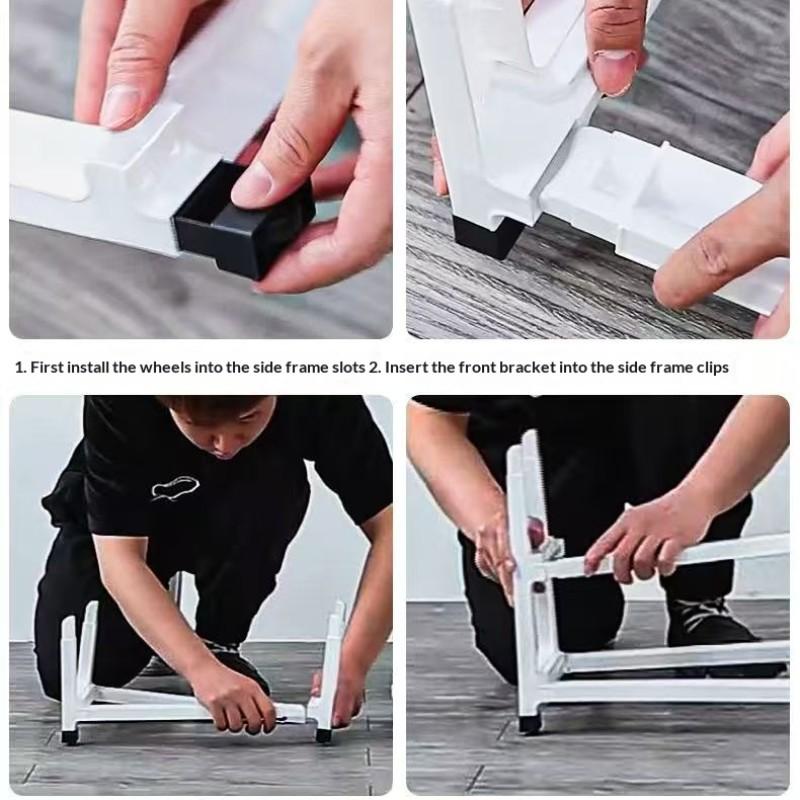 1. First install the wheels into the side frame slots 2. Insert the front bracket into the side frame clips