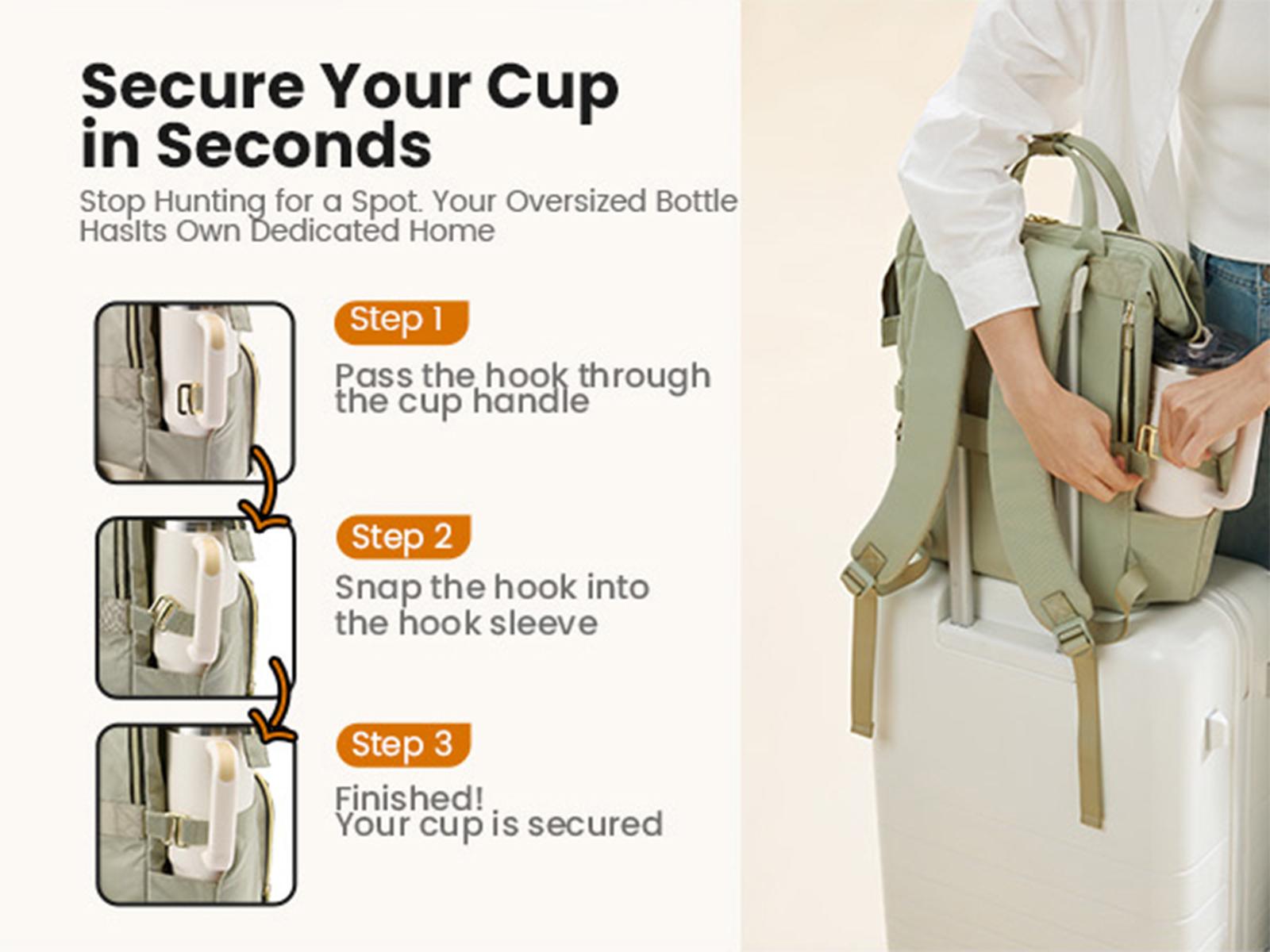 Secure Your Cup in Seconds

Stop Hunting for a Spot. Your Oversized Bottle HasIts Own Dedicated Home

Step 1

Pass the hook through the cup handle

Step 2

Snap the hook into the hook sleeve

Step 3

Finished!
Your cup is secured