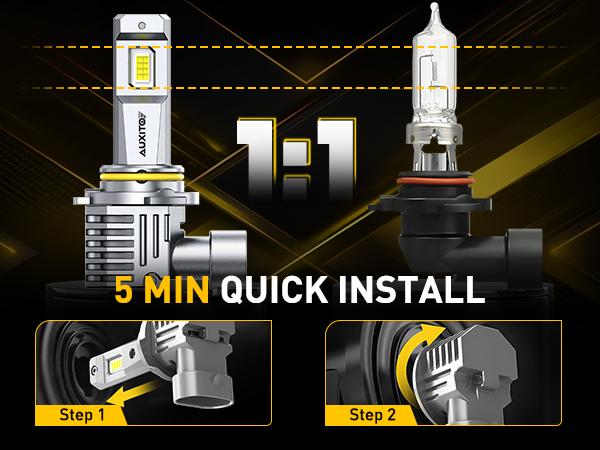 AUXITO

1:1

5 MIN QUICK INSTALL

Step 1

Step 2