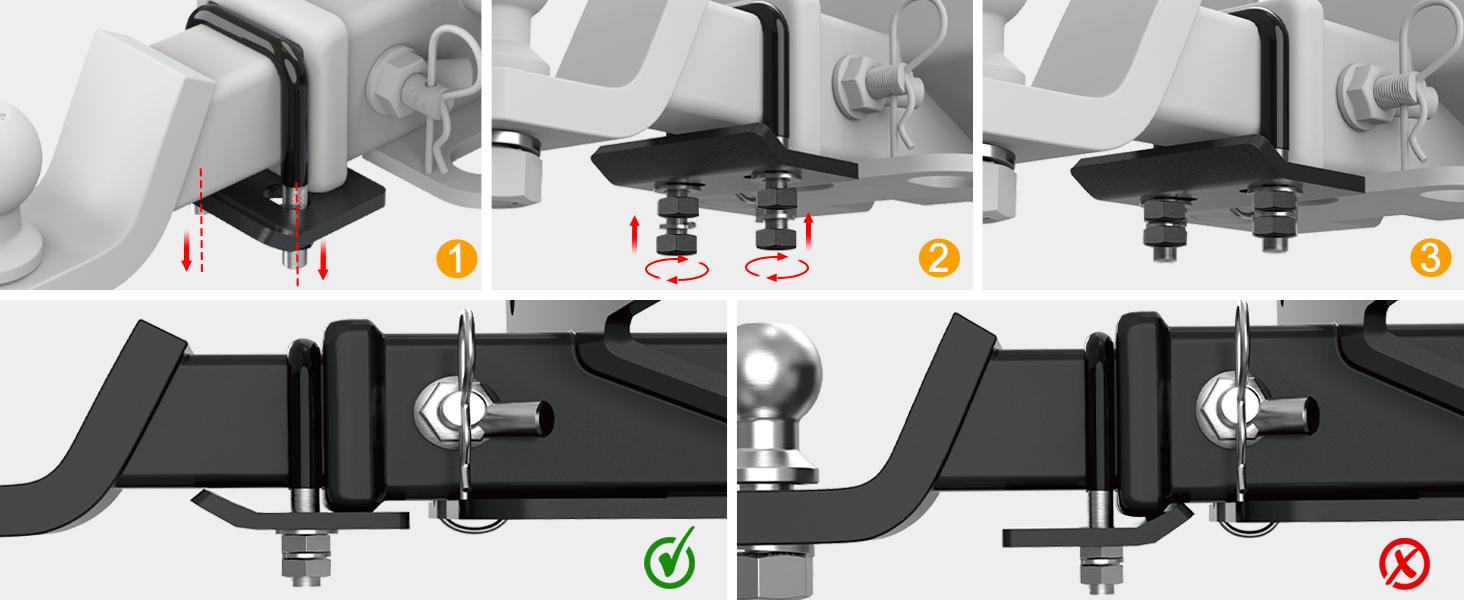 1

2

3