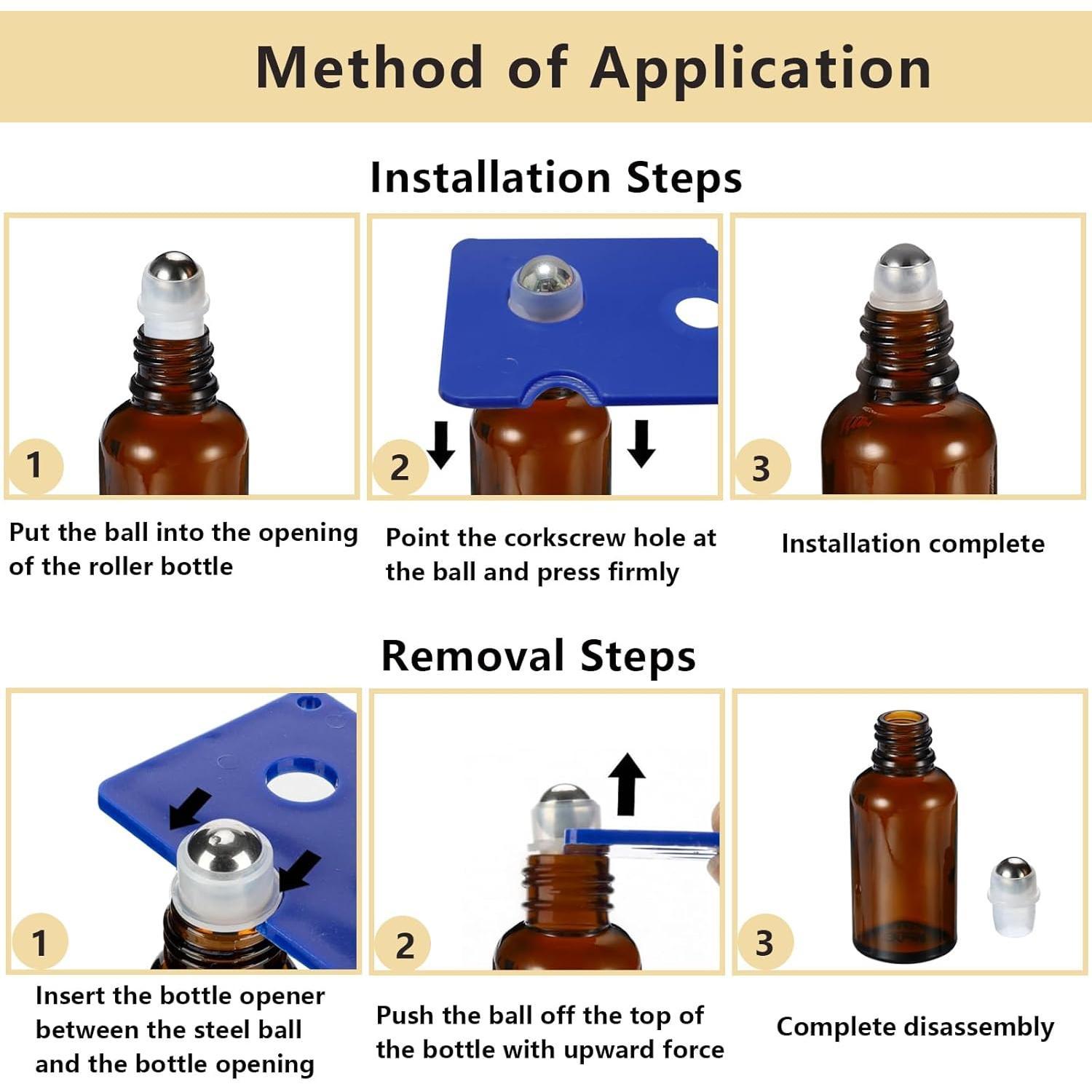 Method of Application

Installation Steps

1

Put the ball into the opening of the roller bottle

2

Point the corkscrew hole at the ball and press firmly

3

Installation complete

Removal Steps

1

Insert the bottle opener between the steel ball and the bottle opening

2

Push the ball off the top of the bottle with upward force

3

Complete disassembly