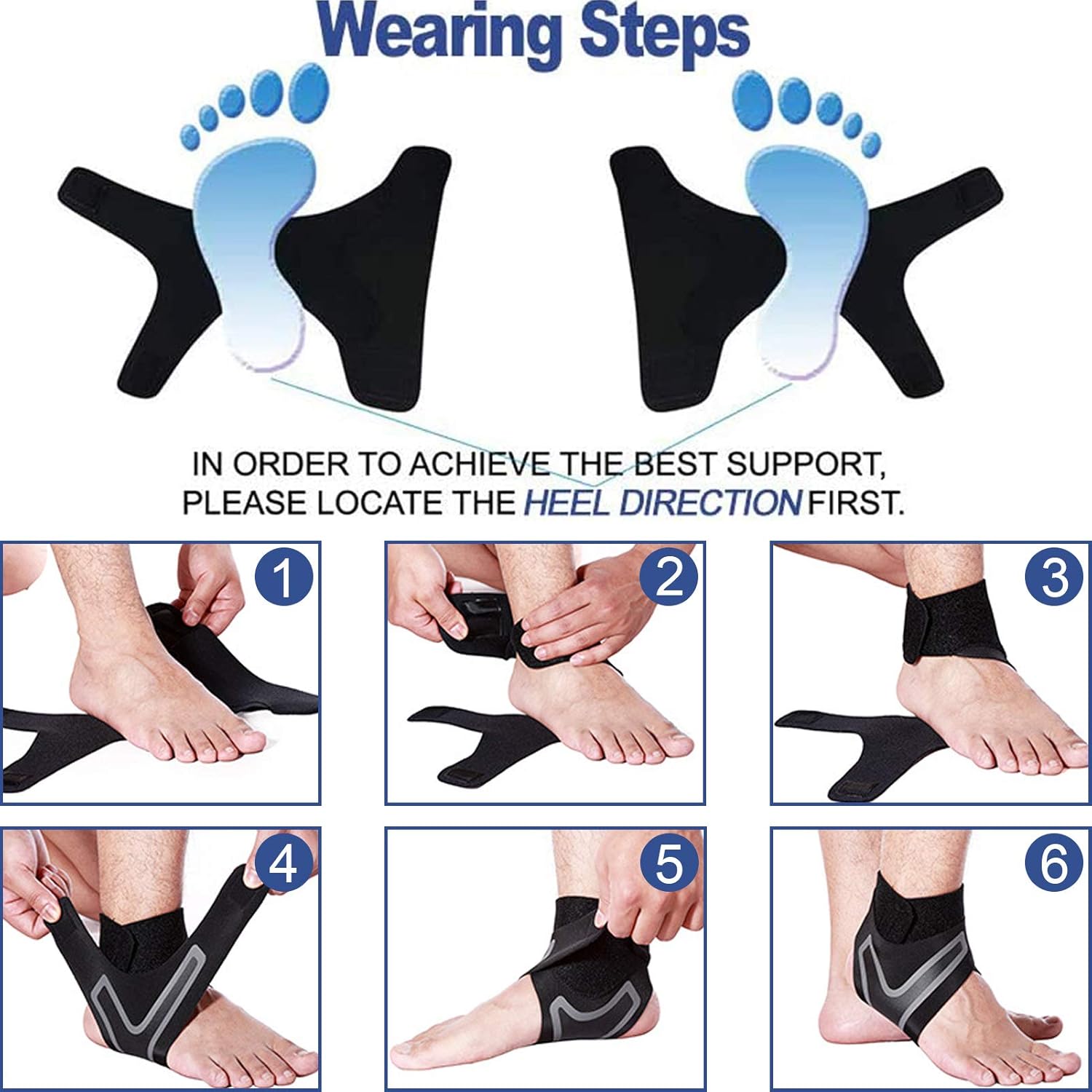 Wearing Steps

IN ORDER TO ACHIEVE THE BEST SUPPORT, PLEASE LOCATE THE HEEL DIRECTION FIRST.

1

2

3

4

5

6