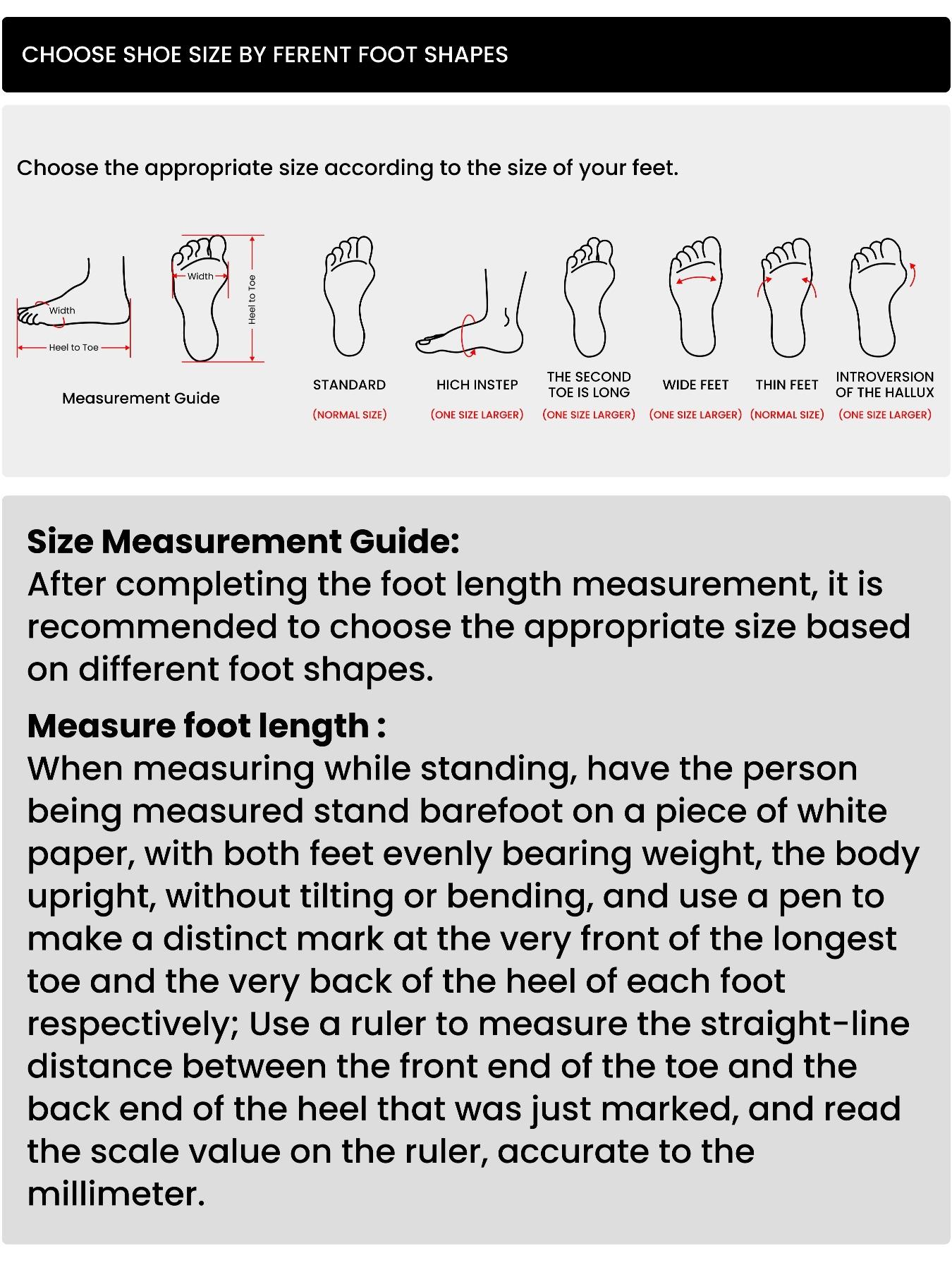 CHOOSE SHOE SIZE BY FERENT FOOT SHAPES

Choose the appropriate size according to the size of your feet.

Width
Heel to Toe
Width
Heel to Toe

Measurement Guide

STANDARD
(NORMAL SIZE)

HICH INSTEP
(ONE SIZE LARGER)

THE SECOND TOE IS LONG
(ONE SIZE LARGER)

WIDE FEET
(ONE SIZE LARGER)

THIN FEET
(NORMAL SIZE)

INTROVERSION OF THE HALLUX
(ONE SIZE LARGER)

Size Measurement Guide:
After completing the foot length measurement, it is recommended to choose the appropriate size based on different foot shapes.

Measure foot length :
When measuring while standing, have the person being measured stand barefoot on a piece of white paper, with both feet evenly bearing weight, the body upright, without tilting or bending, and use a pen to make a distinct mark at the very front of the longest toe and the very back of the heel of each foot respectively; Use a ruler to measure the straight-line distance between the front end of the toe and the back end of the heel that was just marked, and read the scale value on the ruler, accurate to the millimeter.