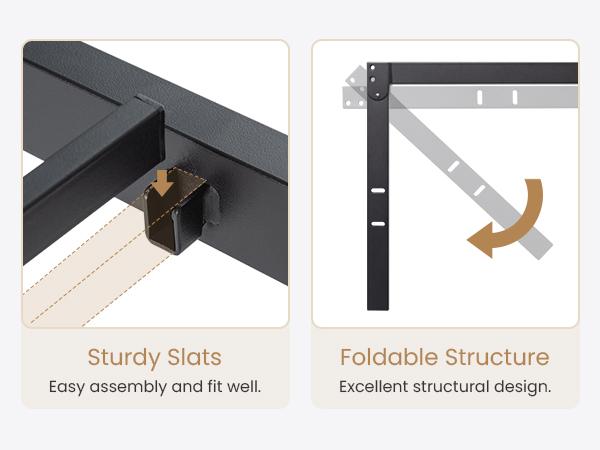 Sturdy Slats
Easy assembly and fit well.

Foldable Structure
Excellent structural design.