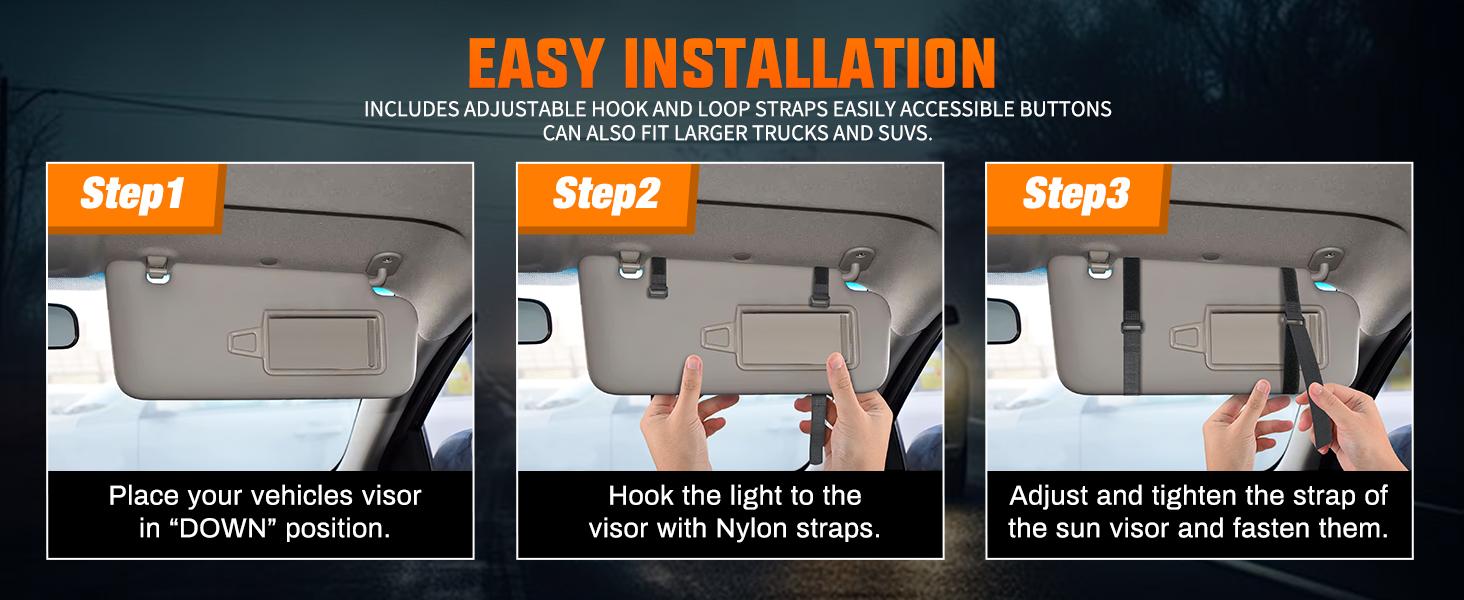 EASY INSTALLATION

INCLUDES ADJUSTABLE HOOK AND LOOP STRAPS EASILY ACCESSIBLE BUTTONS CAN ALSO FIT LARGER TRUCKS AND SUVS.

Step1

Place your vehicles visor in “DOWN” position.

Step2

Hook the light to the visor with Nylon straps.

Step3

Adjust and tighten the strap of the sun visor and fasten them.