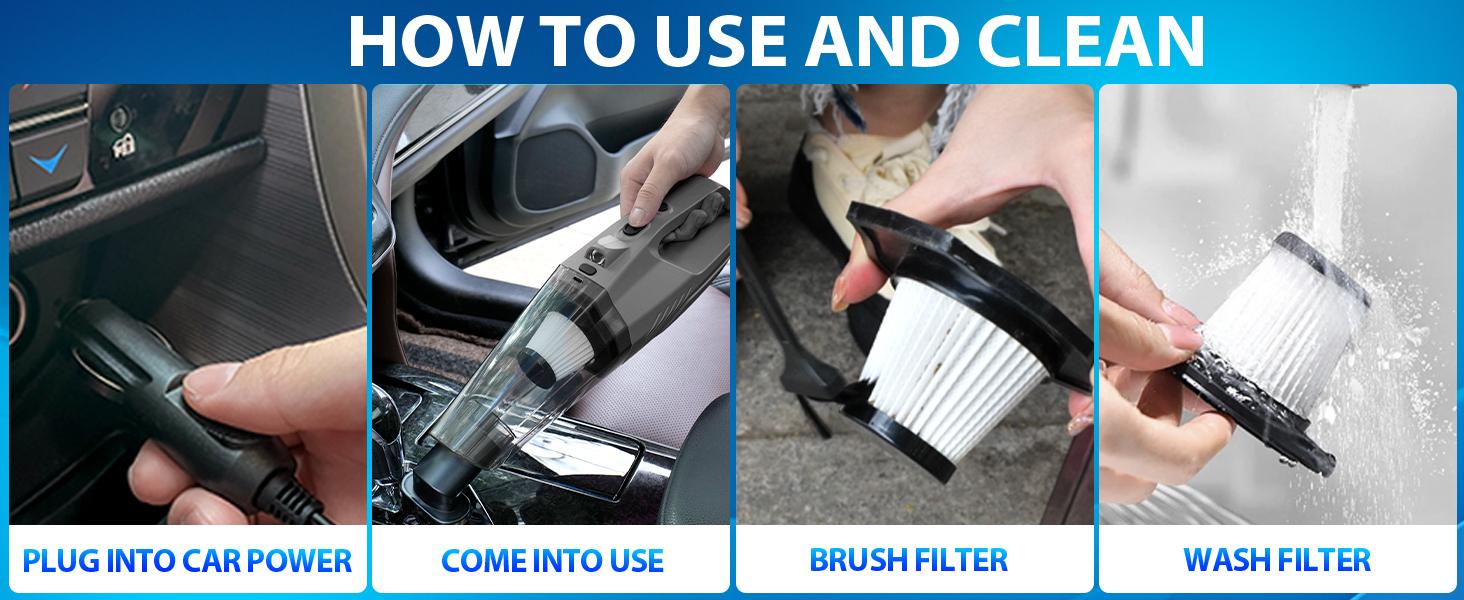 HOW TO USE AND CLEAN

PLUG INTO CAR POWER

COME INTO USE

BRUSH FILTER

WASH FILTER