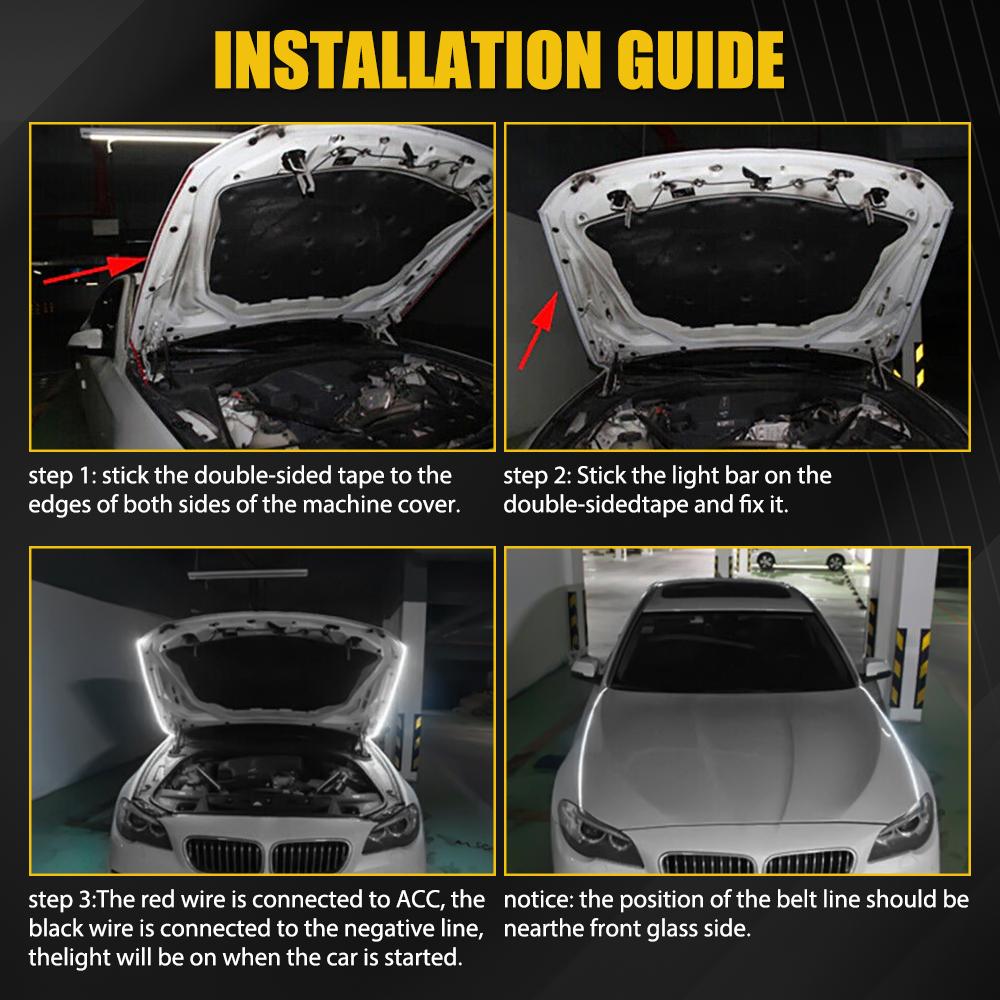 INSTALLATION GUIDE

step 1: stick the double-sided tape to the edges of both sides of the machine cover.

step 2: Stick the light bar on the double-sidedtape and fix it.

step 3:The red wire is connected to ACC, the black wire is connected to the negative line, thelight will be on when the car is started.

notice: the position of the belt line should be nearthe front glass side.