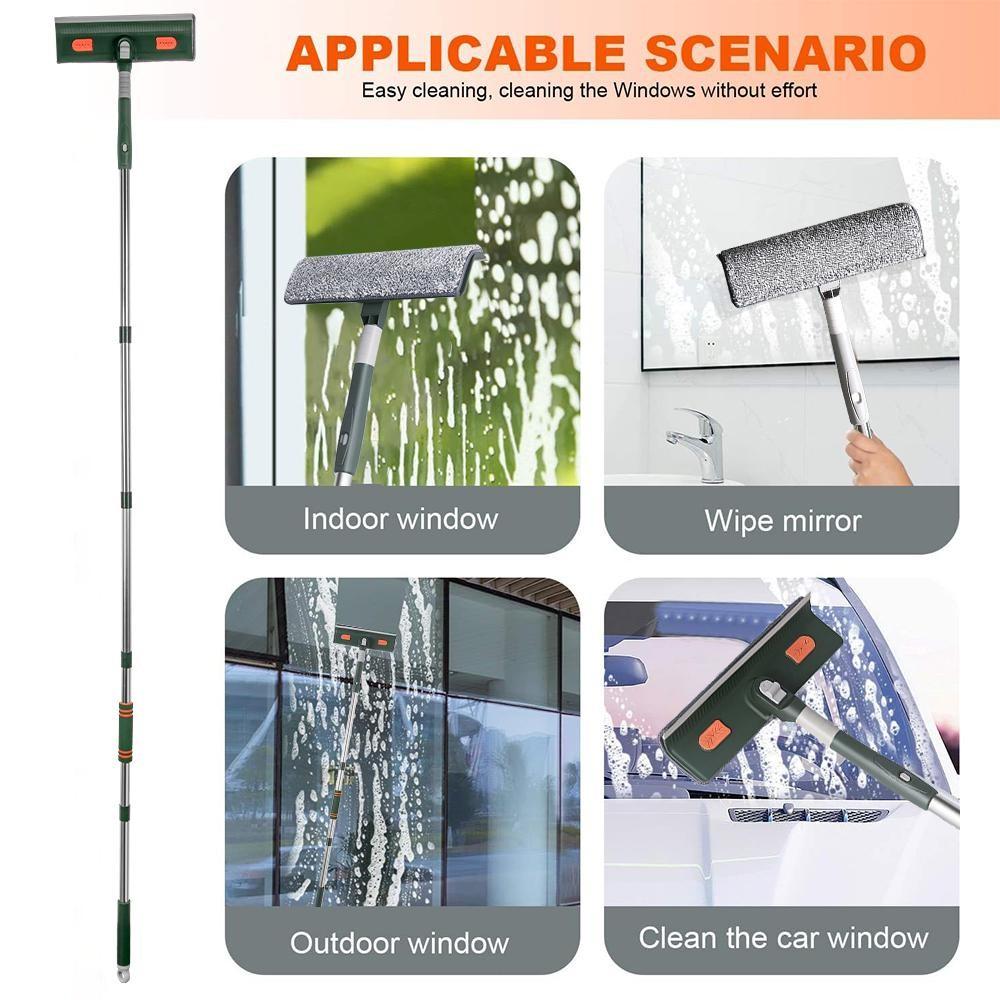 APPLICABLE SCENARIO
Easy cleaning, cleaning the Windows without effort

Indoor window

Wipe mirror

Outdoor window

Clean the car window