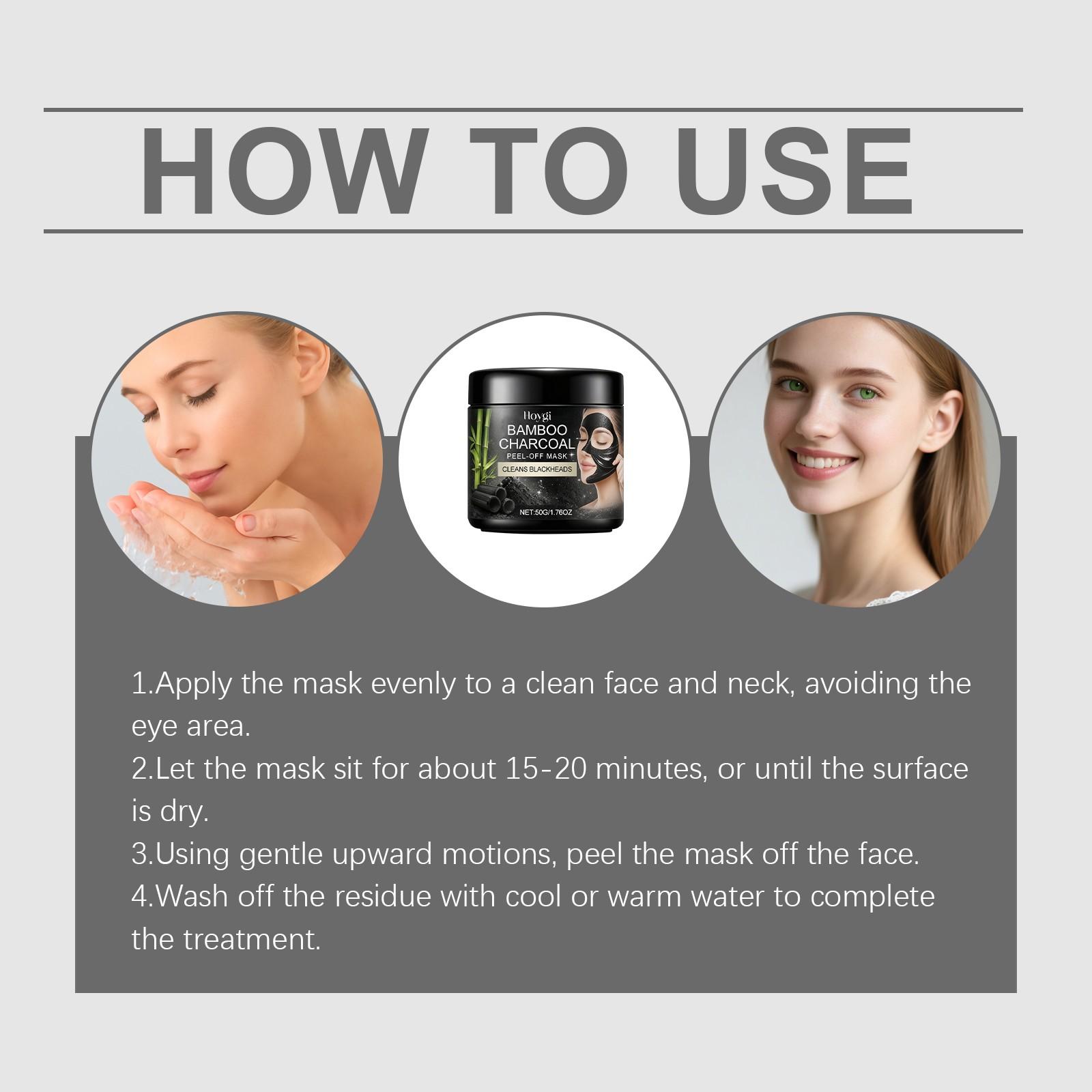 HOW TO USE

Hoygi
BAMBOO CHARCOAL
PEEL-OFF MASK
CLEANS BLACKHEADS
NET:50G/1.76OZ

1.Apply the mask evenly to a clean face and neck, avoiding the eye area.
2.Let the mask sit for about 15-20 minutes, or until the surface is dry.
3.Using gentle upward motions, peel the mask off the face.
4.Wash off the residue with cool or warm water to complete the treatment.