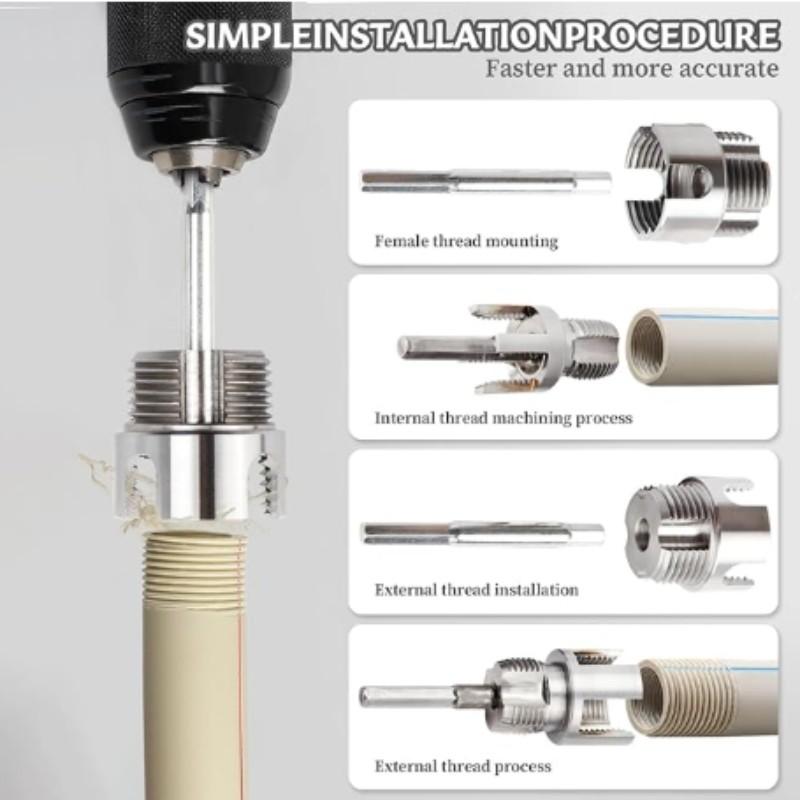 SIMPLEINSTALLATIONPROCEDURE
Faster and more accurate

Female thread mounting

Internal thread machining process

External thread installation

External thread process