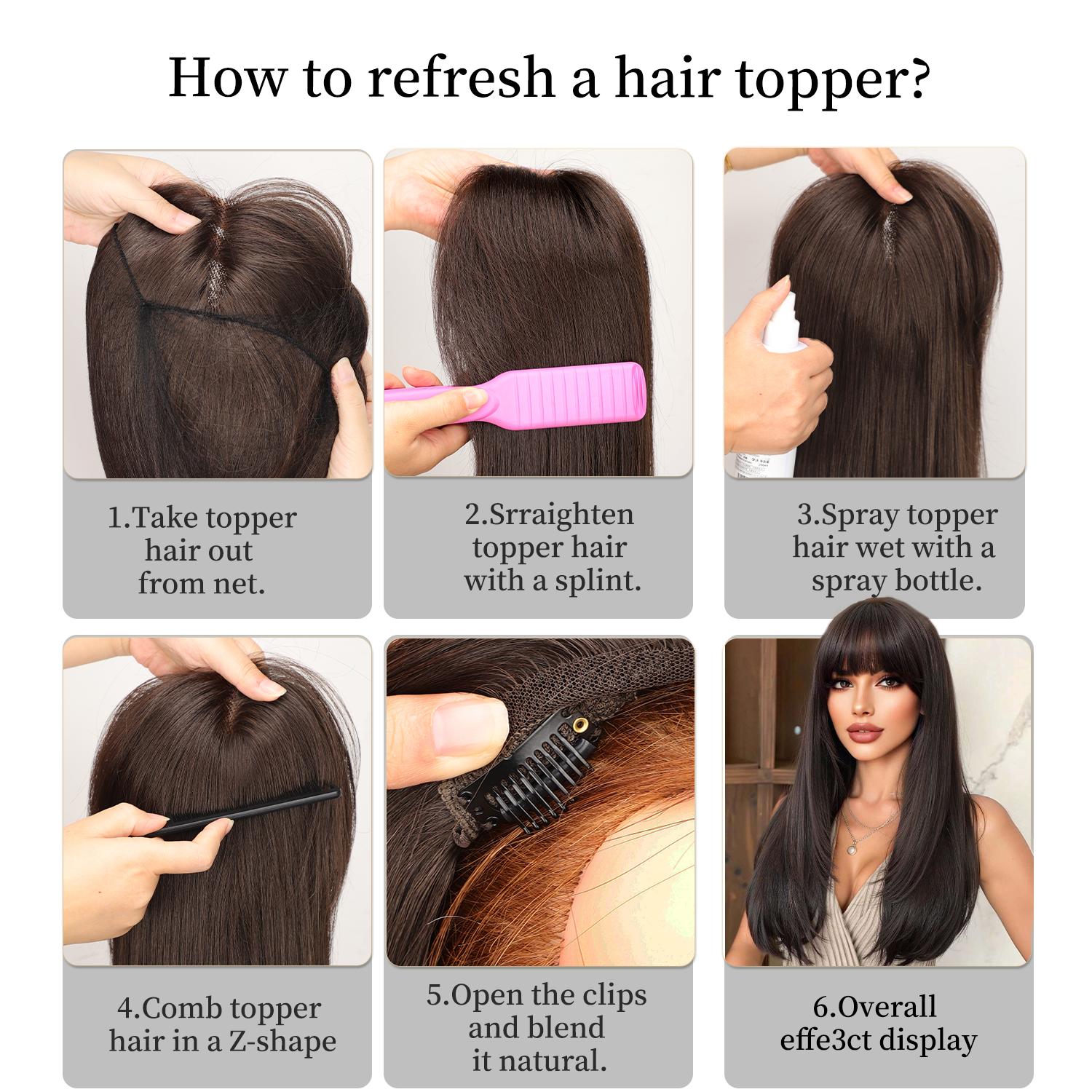 How to refresh a hair topper?

1.Take topper hair out from net.

2.Srraighten topper hair with a splint.

3.Spray topper hair wet with a spray bottle.

4.Comb topper hair in a Z-shape

5.Open the clips and blend it natural.

6.Overall effe3ct display