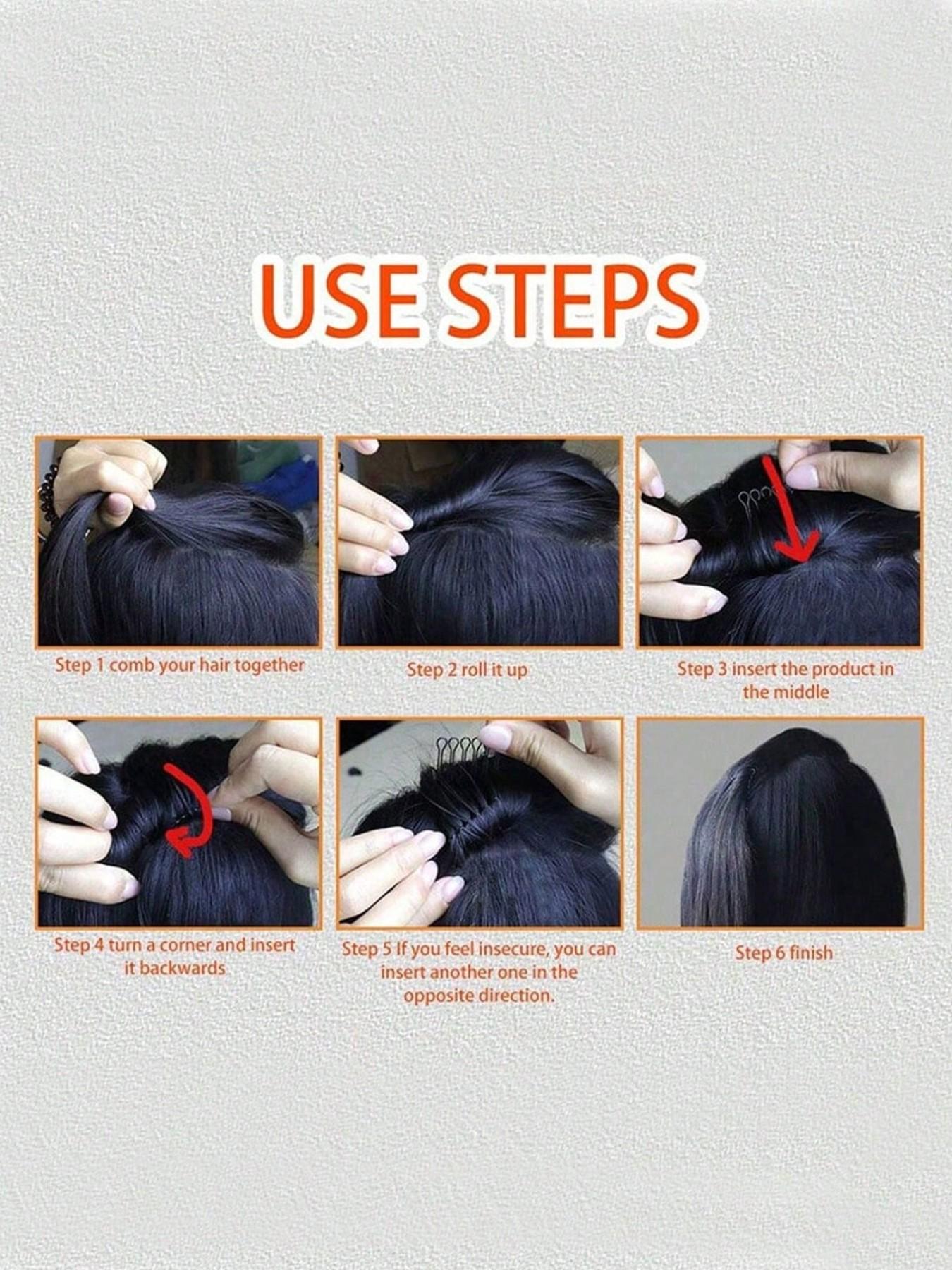 USE STEPS

Step 1 comb your hair together

Step 2 roll it up

Step 3 insert the product in the middle

Step 4 turn a corner and insert it backwards

Step 5 If you feel insecure, you can insert another one in the opposite direction.

Step 6 finish