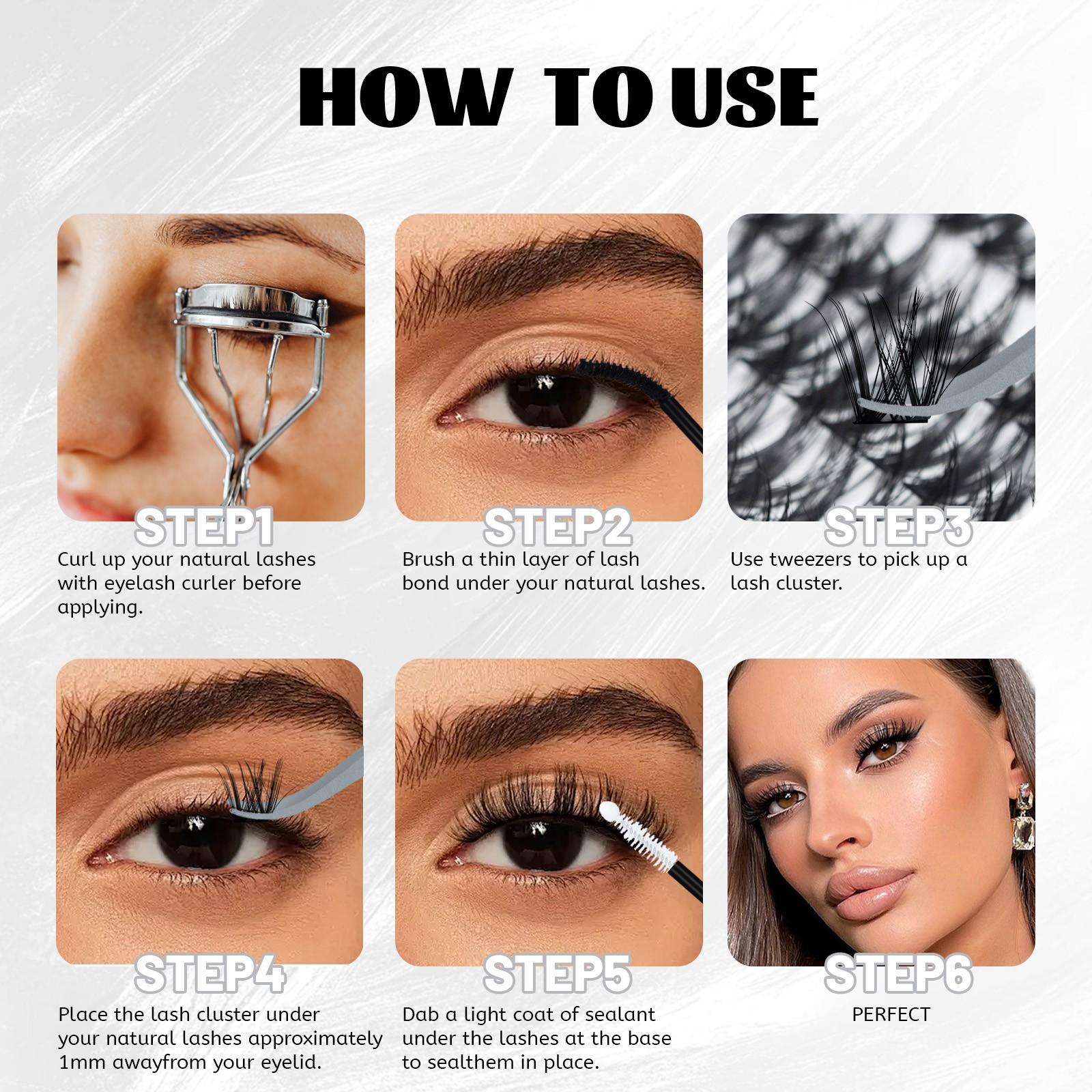 HOW TO USE

STEP1
Curl up your natural lashes with eyelash curler before applying.

STEP2
Brush a thin layer of lash bond under your natural lashes.

STEP3
Use tweezers to pick up a lash cluster.

STEP4
Place the lash cluster under your natural lashes approximately 1mm awayfrom your eyelid.

STEP5
Dab a light coat of sealant under the lashes at the base to sealthem in place.

STEP6
PERFECT