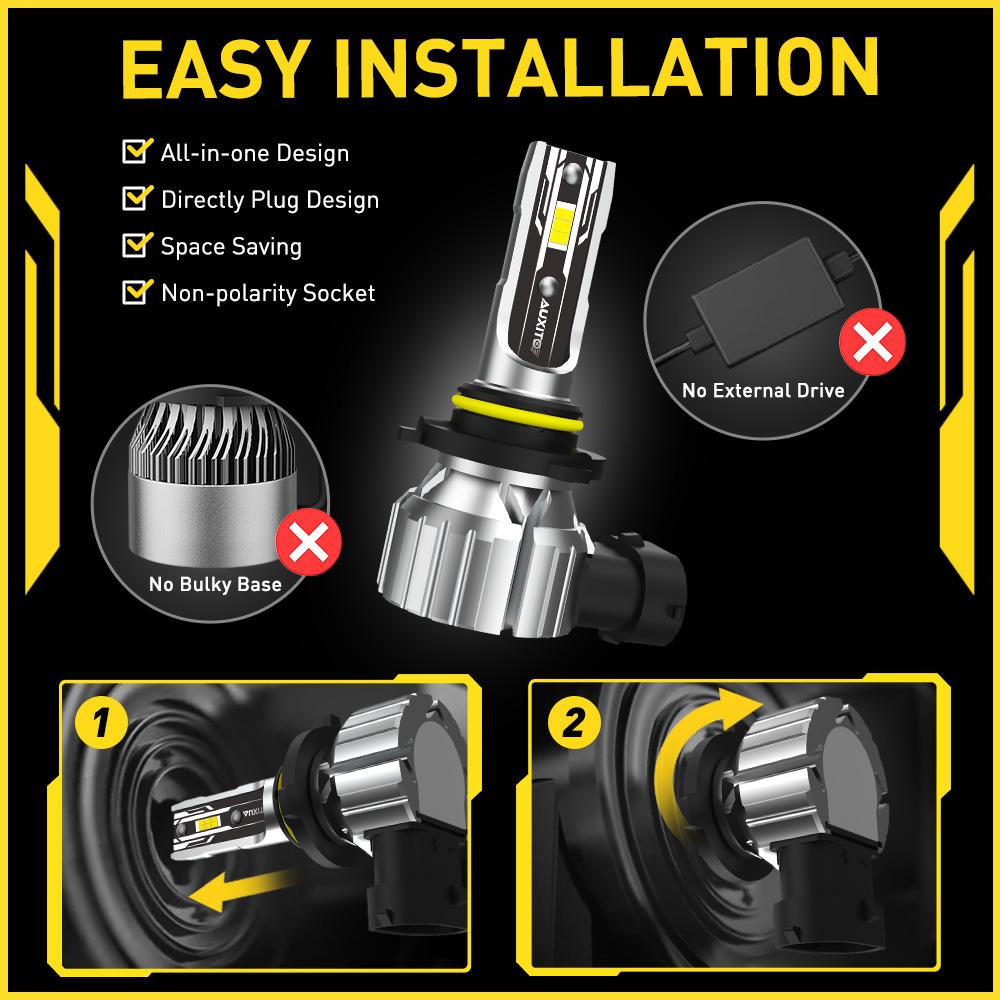 EASY INSTALLATION

All-in-one Design
Directly Plug Design
Space Saving
Non-polarity Socket

AUXITO

No External Drive

No Bulky Base

1

2