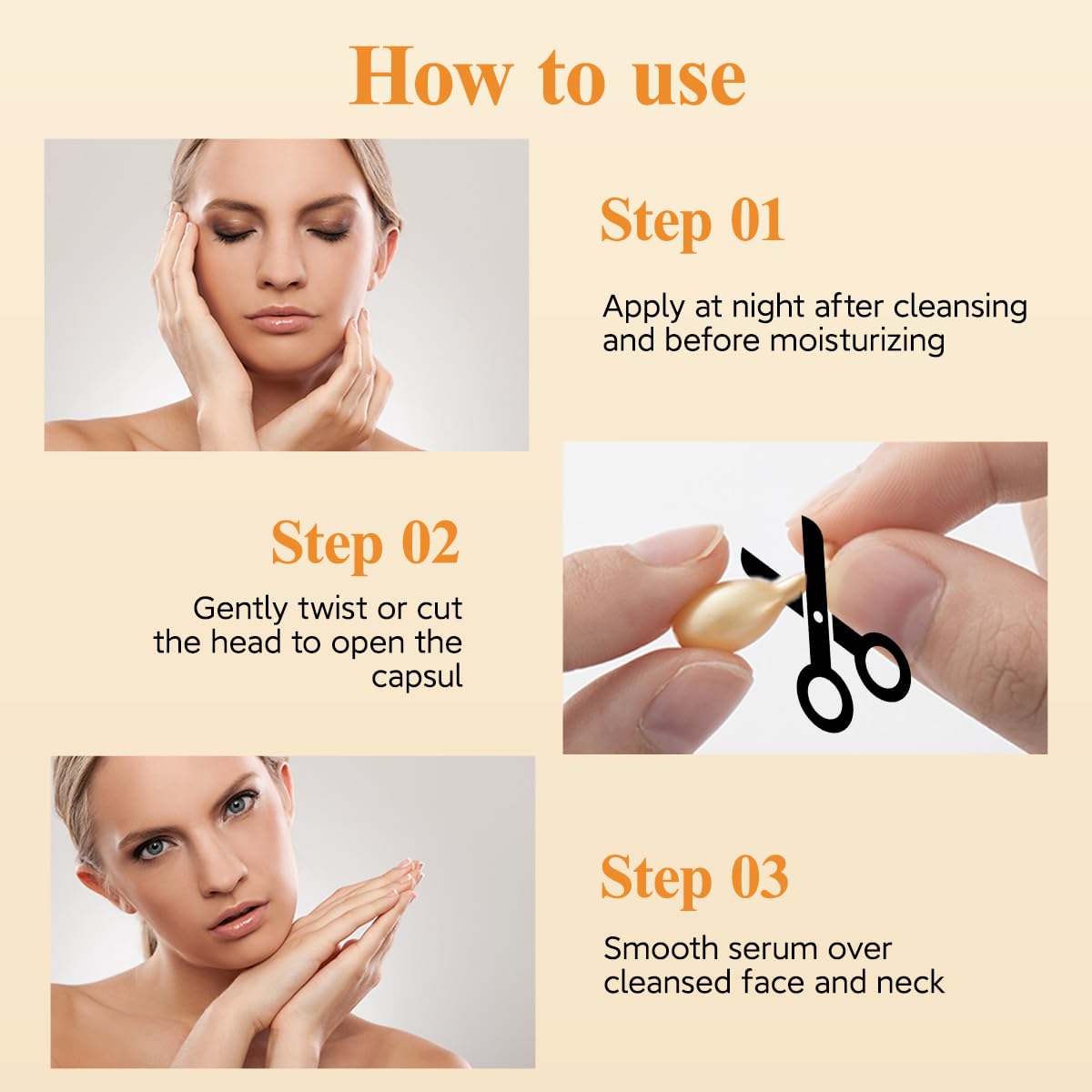 How to use

Step 01

Apply at night after cleansing and before moisturizing

Step 02

Gently twist or cut the head to open the capsul

Step 03

Smooth serum over cleansed face and neck