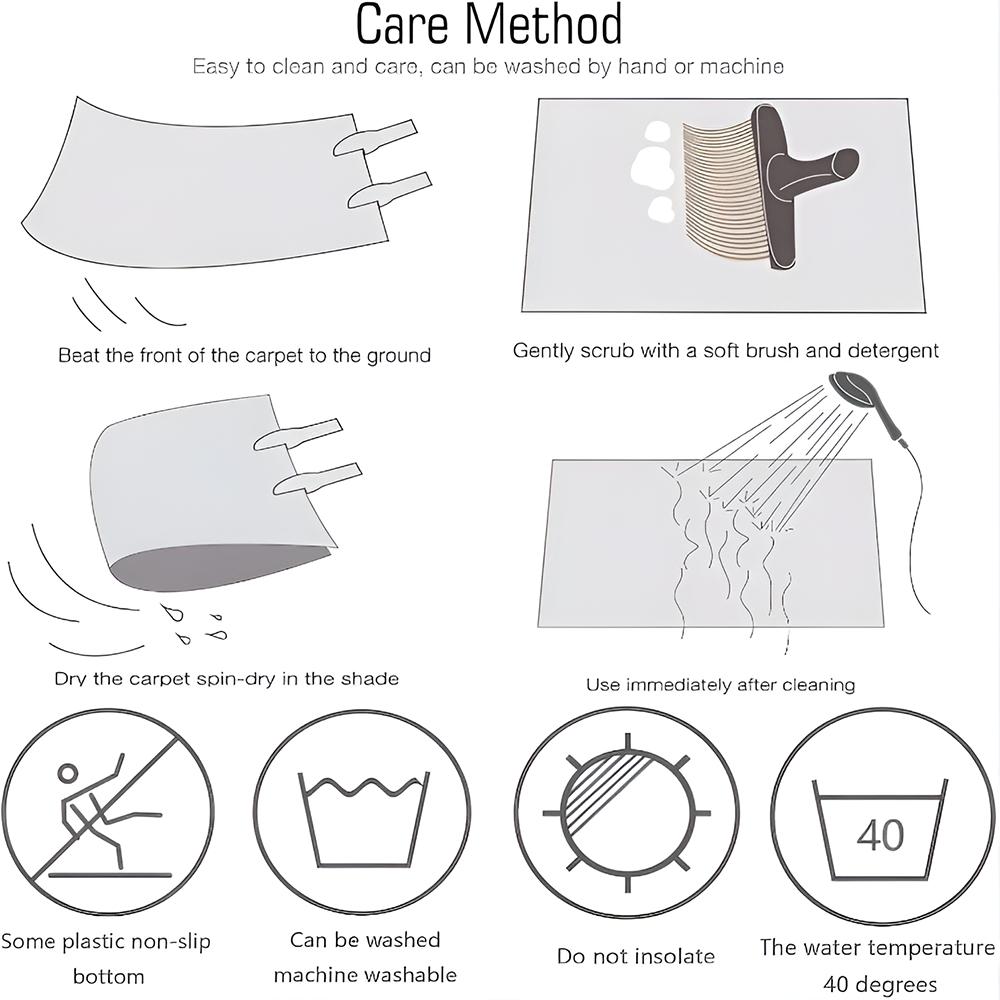 Care Method

Easy to clean and care, can be washed by hand or machine

Beat the front of the carpet to the ground

Gently scrub with a soft brush and detergent

Dry the carpet spin-dry in the shade

Use immediately after cleaning

40

Some plastic non-slip bottom

Can be washed machine washable

Do not insolate

The water temperature 40 degrees