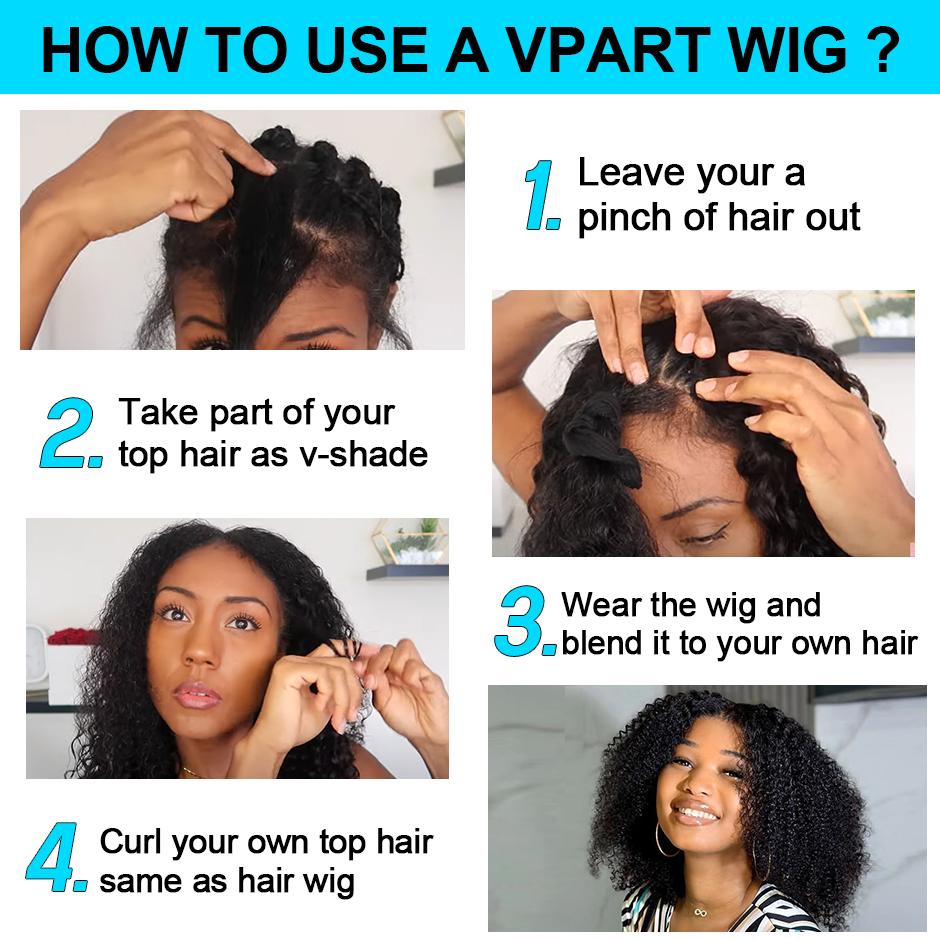 HOW TO USE A VPART WIG ?

1. Leave your a pinch of hair out

2. Take part of your top hair as v-shade

3. Wear the wig and blend it to your own hair

4. Curl your own top hair same as hair wig