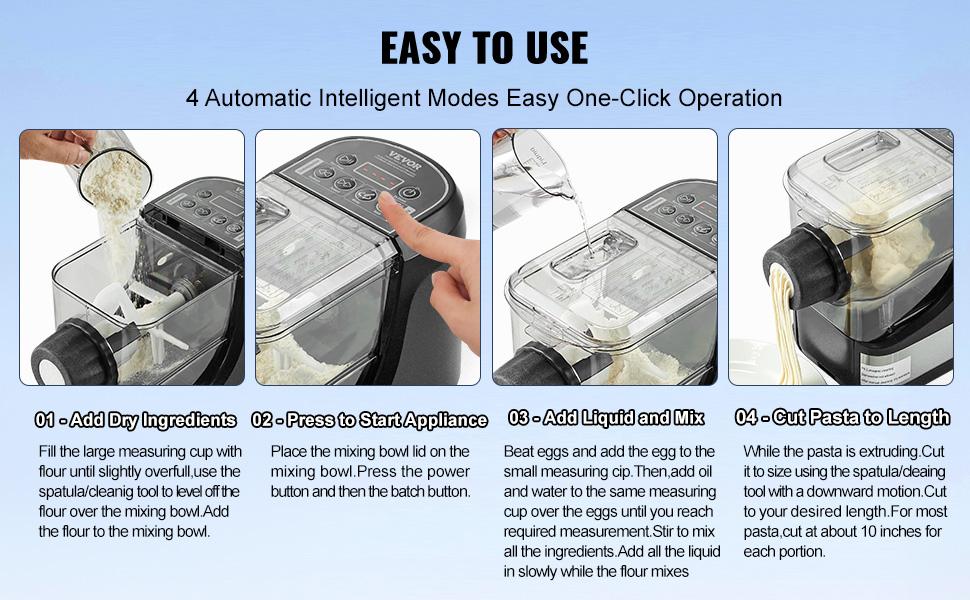 EASY TO USE

4 Automatic Intelligent Modes Easy One-Click Operation

VEVOR

01 - Add Dry Ingredients

Fill the large measuring cup with flour until slightly overfull,use the spatula/cleanig tool to level off the flour over the mixing bowl.Add the flour to the mixing bowl.

02 - Press to Start Appliance

Place the mixing bowl lid on the mixing bowl.Press the power button and then the batch button.

03 - Add Liquid and Mix

Beat eggs and add the egg to the small measuring cip.Then,add oil and water to the same measuring cup over the eggs until you reach required measurement.Stir to mix all the ingredients.Add all the liquid in slowly while the flour mixes

04 - Cut Pasta to Length

While the pasta is extruding.Cut it to size using the spatula/cleaing tool with a downward motion.Cut to your desired length.For most pasta,cut at about 10 inches for each portion.