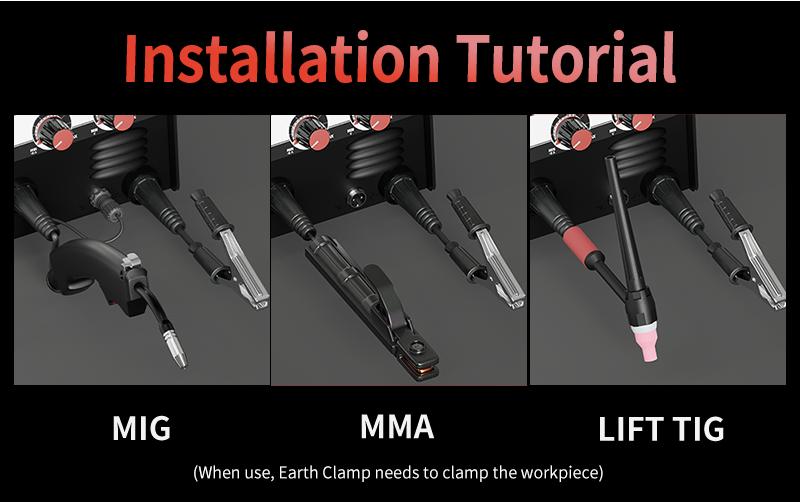 Installation Tutorial

MIG

MMA

LIFT TIG

(When use, Earth Clamp needs to clamp the workpiece)