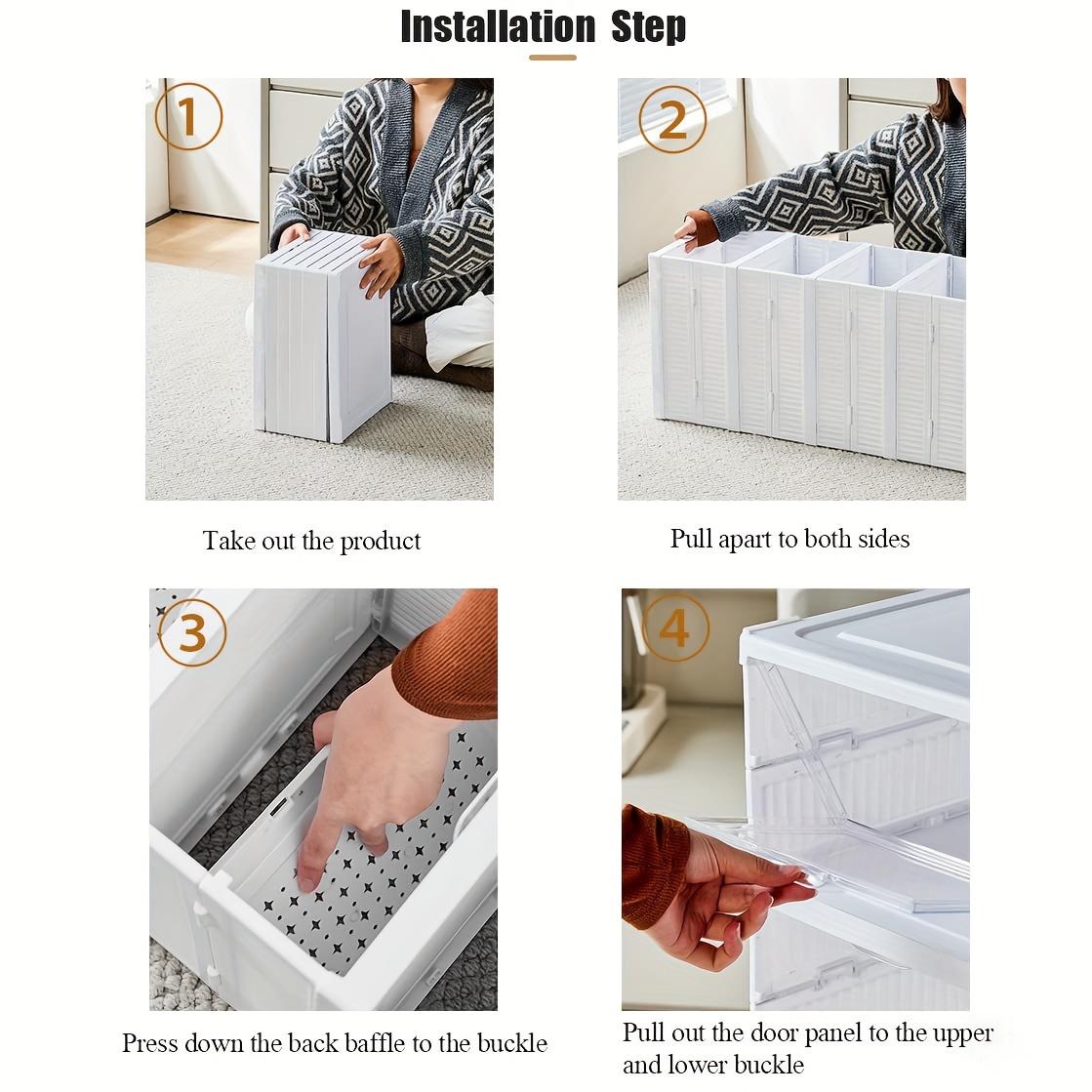 Installation Step

1

Take out the product

2

Pull apart to both sides

3

Press down the back baffle to the buckle

4

Pull out the door panel to the upper and lower buckle