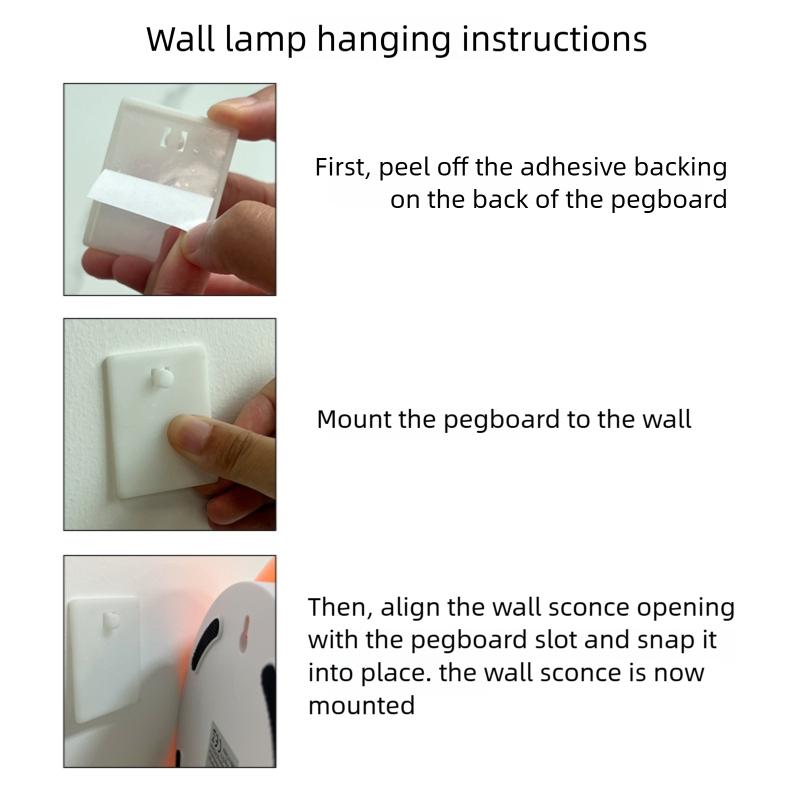 Wall lamp hanging instructions

First, peel off the adhesive backing on the back of the pegboard

Mount the pegboard to the wall

Then, align the wall sconce opening with the pegboard slot and snap it into place. the wall sconce is now mounted