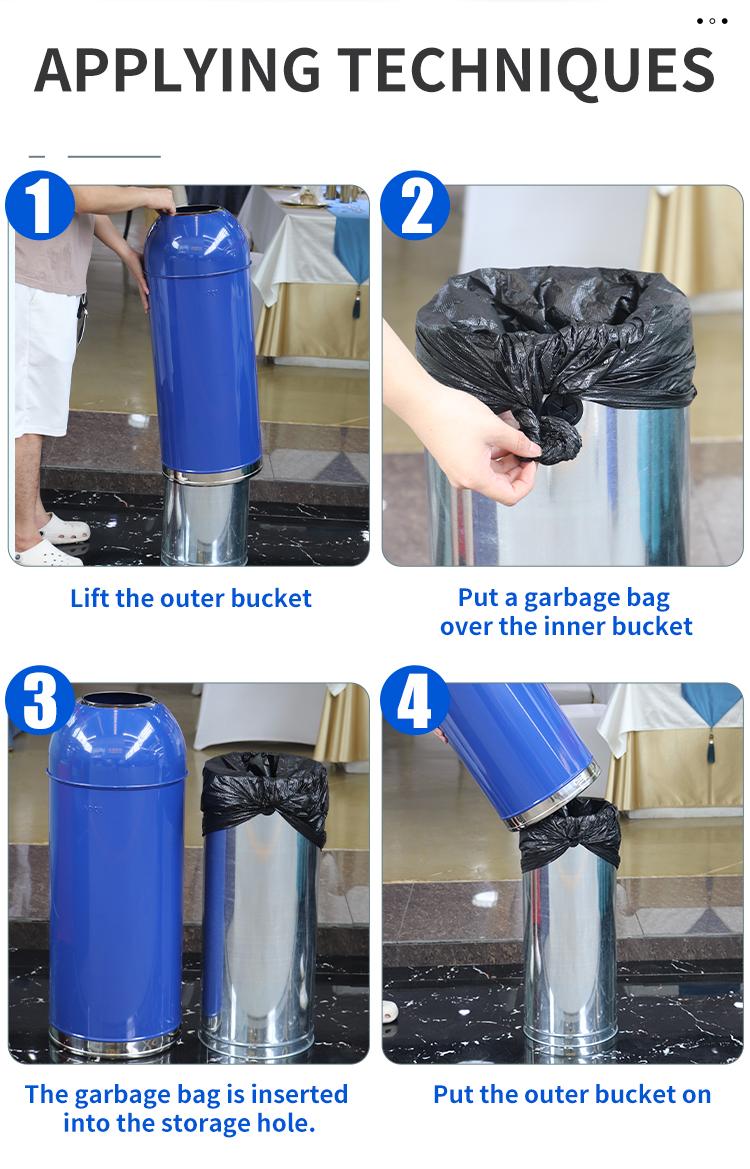 APPLYING TECHNIQUES

1

Lift the outer bucket

2

Put a garbage bag over the inner bucket

3

The garbage bag is inserted into the storage hole.

4

Put the outer bucket on