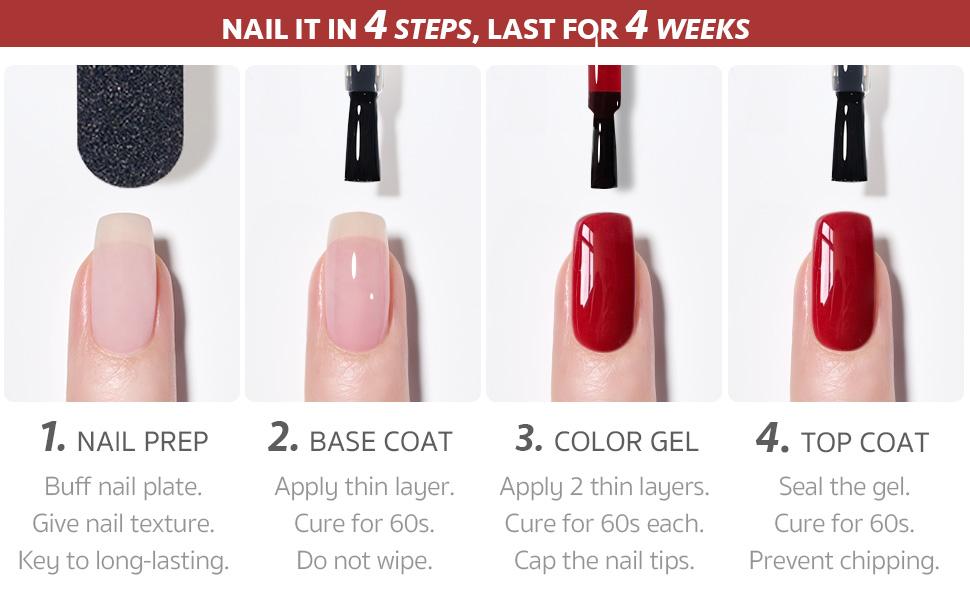 NAIL IT IN 4 STEPS, LAST FOR 4 WEEKS

1. NAIL PREP
Buff nail plate.
Give nail texture.
Key to long-lasting.

2. BASE COAT
Apply thin layer.
Cure for 60s.
Do not wipe.

3. COLOR GEL
Apply 2 thin layers.
Cure for 60s each.
Cap the nail tips.

4. TOP COAT
Seal the gel.
Cure for 60s.
Prevent chipping.