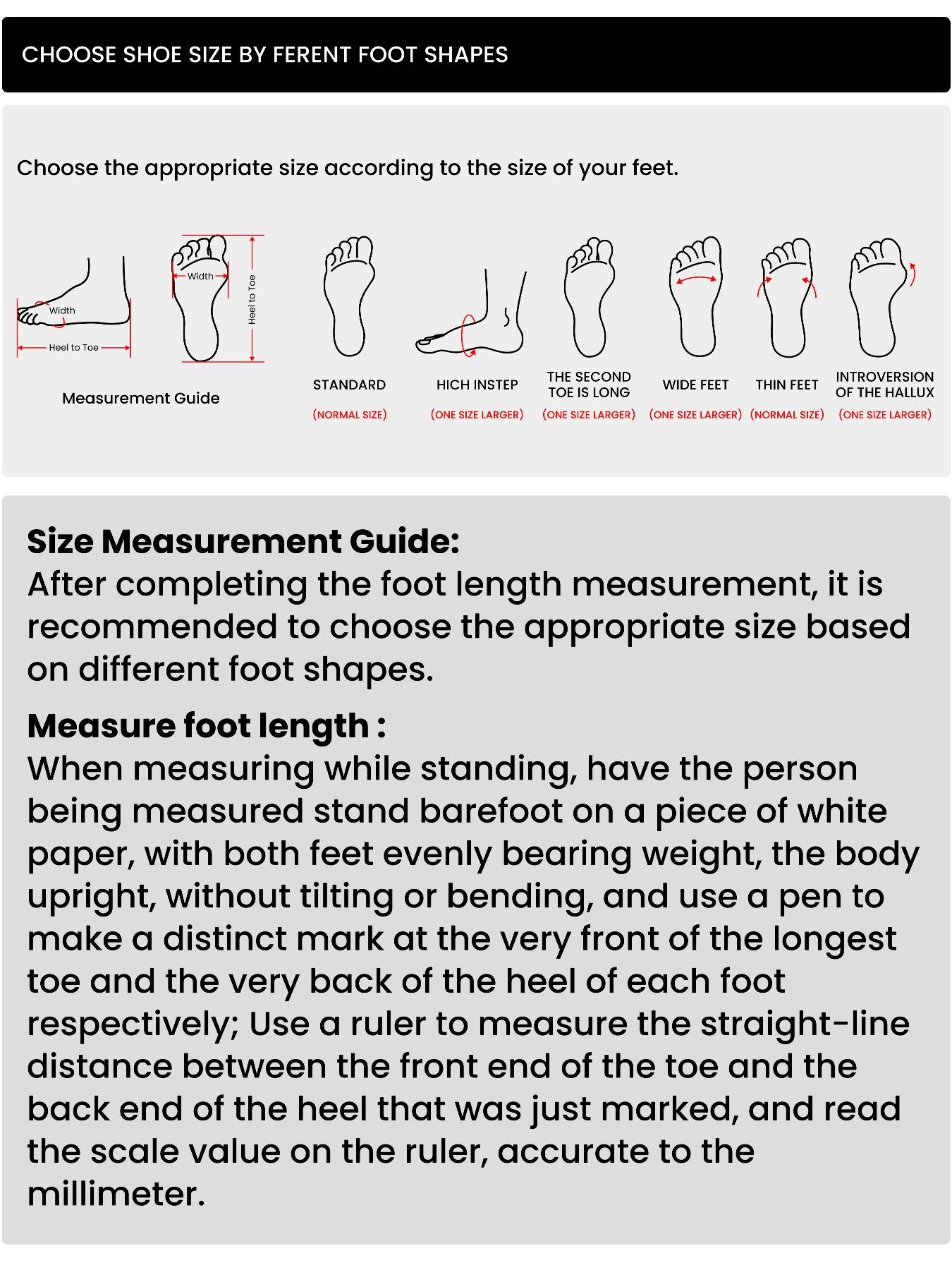 CHOOSE SHOE SIZE BY FERENT FOOT SHAPES

Choose the appropriate size according to the size of your feet.

Width

Heel to Toe

Width

Heel to Toe

Measurement Guide

STANDARD
(NORMAL SIZE)

HICH INSTEP
(ONE SIZE LARGER)

THE SECOND TOE IS LONG
(ONE SIZE LARGER)

WIDE FEET
(ONE SIZE LARGER)

THIN FEET
(NORMAL SIZE)

INTROVERSION OF THE HALLUX
(ONE SIZE LARGER)

Size Measurement Guide:
After completing the foot length measurement, it is recommended to choose the appropriate size based on different foot shapes.

Measure foot length :
When measuring while standing, have the person being measured stand barefoot on a piece of white paper, with both feet evenly bearing weight, the body upright, without tilting or bending, and use a pen to make a distinct mark at the very front of the longest toe and the very back of the heel of each foot respectively; Use a ruler to measure the straight-line distance between the front end of the toe and the back end of the heel that was just marked, and read the scale value on the ruler, accurate to the millimeter.