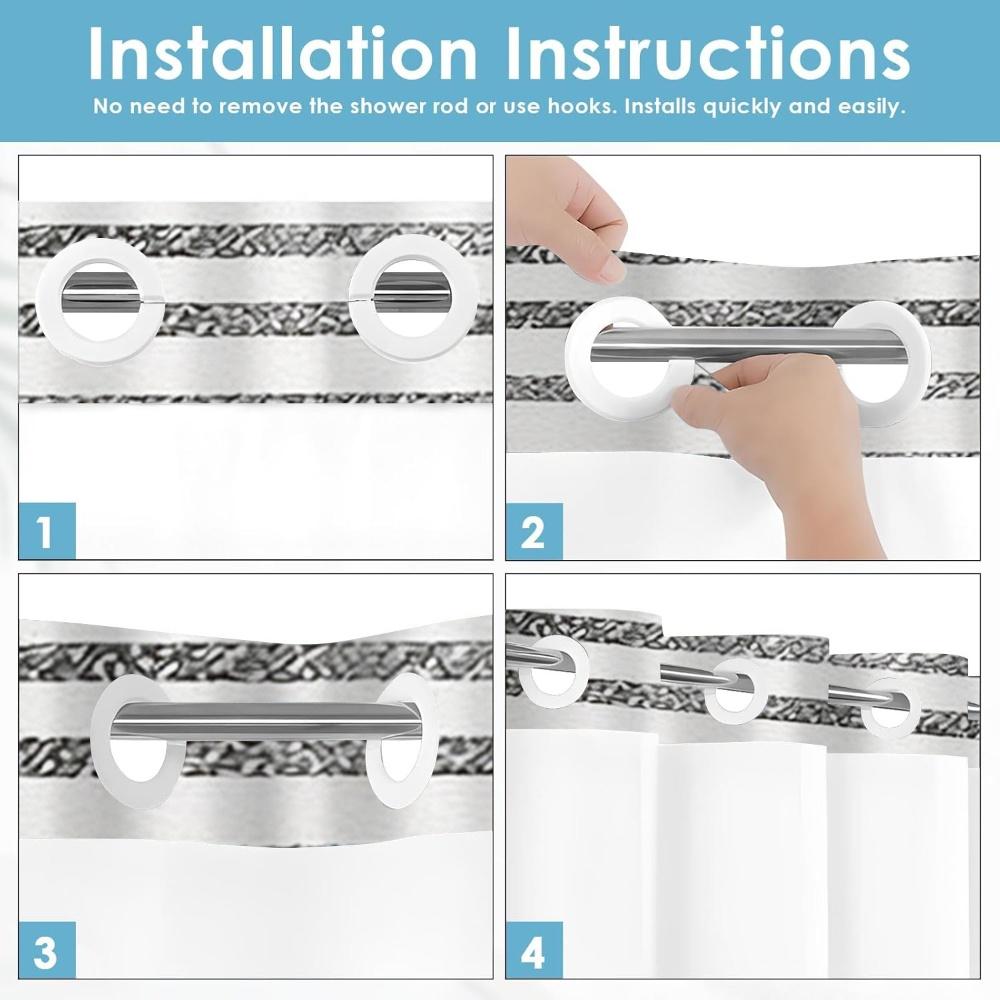 Installation Instructions
No need to remove the shower rod or use hooks. Installs quickly and easily.

1

2

3

4