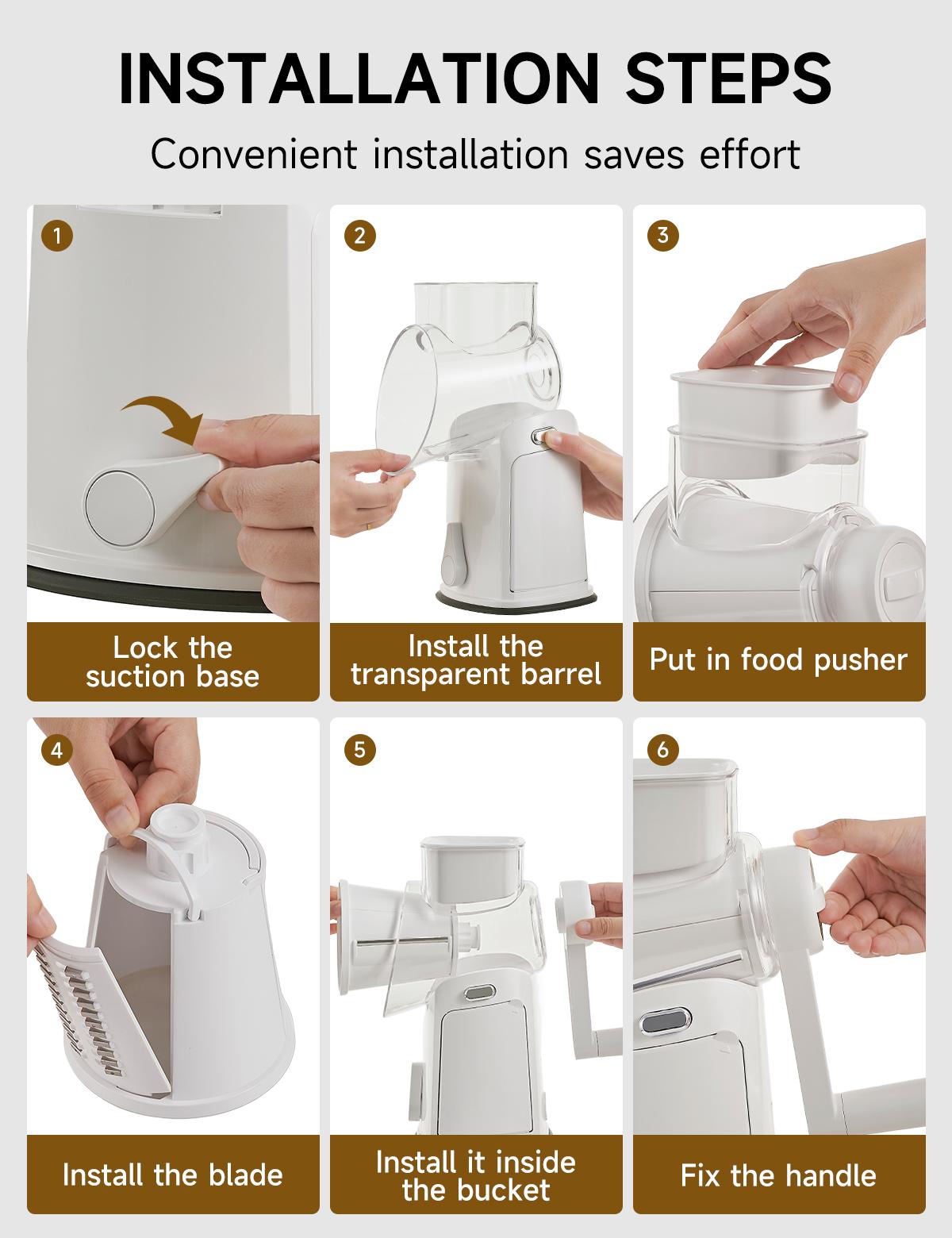 INSTALLATION STEPS

Convenient installation saves effort

1

Lock the suction base

2

Install the transparent barrel

3

Put in food pusher

4

Install the blade

5

Install it inside the bucket

6

Fix the handle