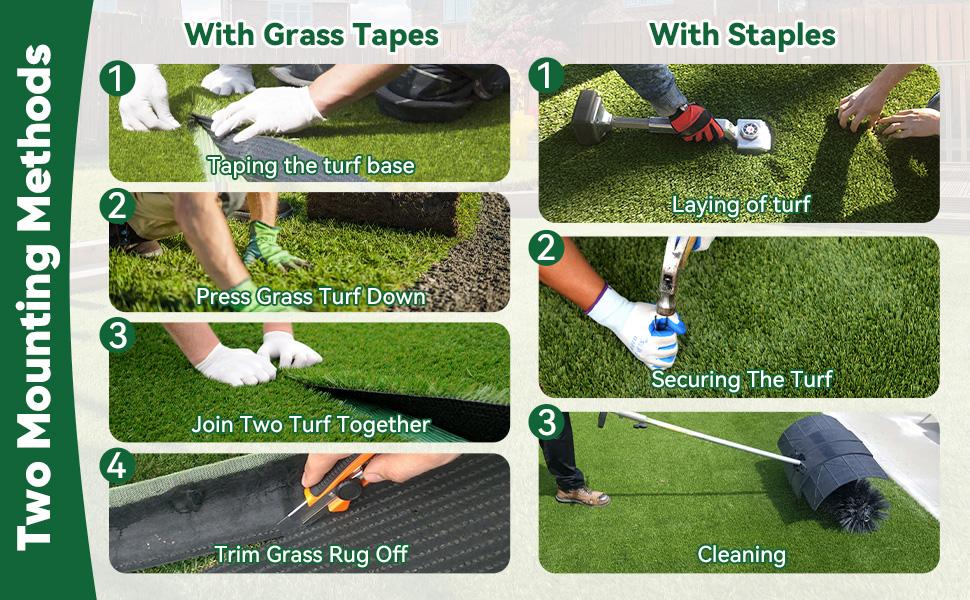 Two Mounting Methods

With Grass Tapes

1
Taping the turf base

2
Press Grass Turf Down

3
Join Two Turf Together

4
Trim Grass Rug Off

With Staples

1
Laying of turf

2
Securing The Turf

3
Cleaning