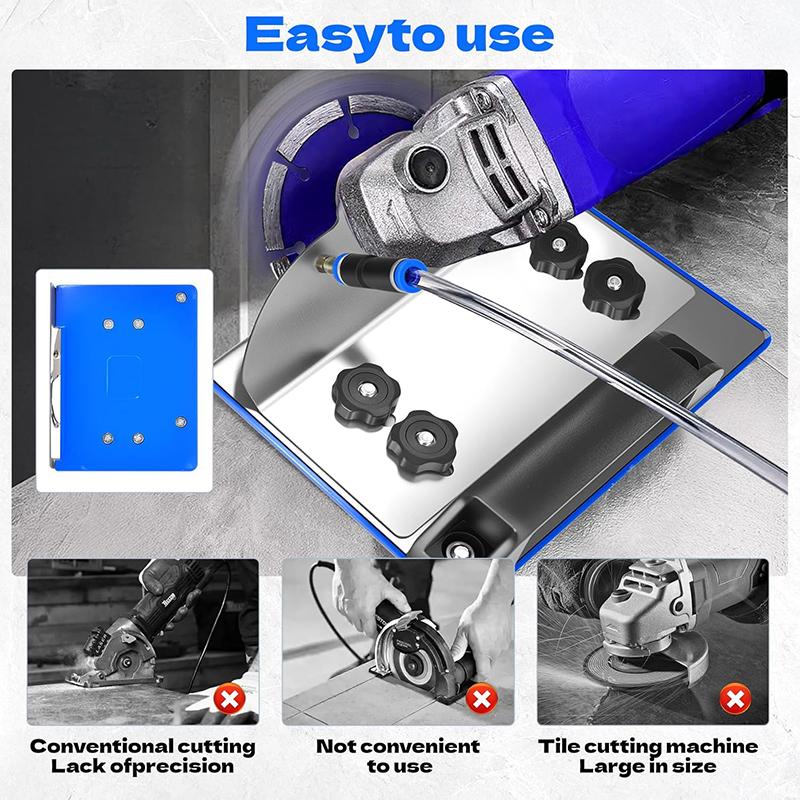 Easyto use

Conventional cutting Lack ofprecision

Not convenient to use

Tile cutting machine Large in size