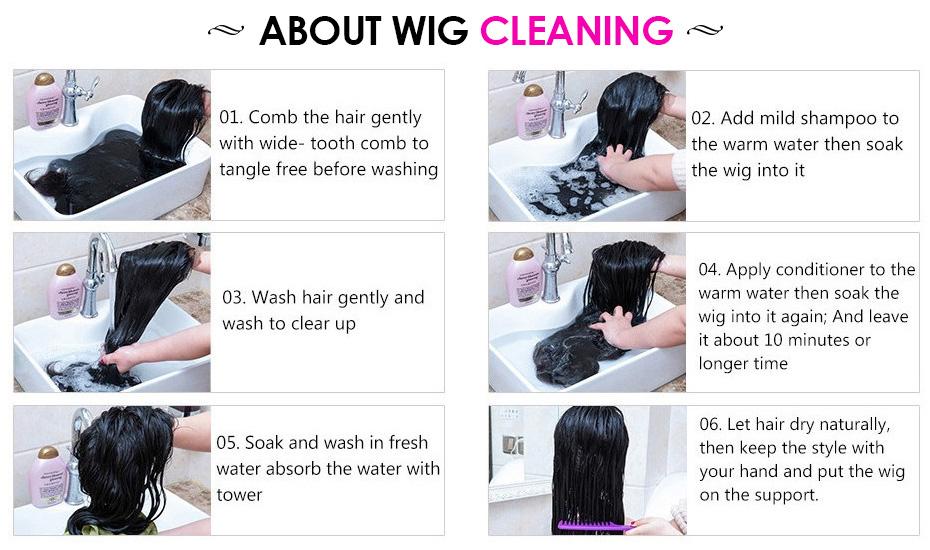 ABOUT WIG CLEANING

01. Comb the hair gently with wide- tooth comb to tangle free before washing

02. Add mild shampoo to the warm water then soak the wig into it

03. Wash hair gently and wash to clear up

04. Apply conditioner to the warm water then soak the wig into it again; And leave it about 10 minutes or longer time

05. Soak and wash in fresh water absorb the water with tower

06. Let hair dry naturally, then keep the style with your hand and put the wig on the support.